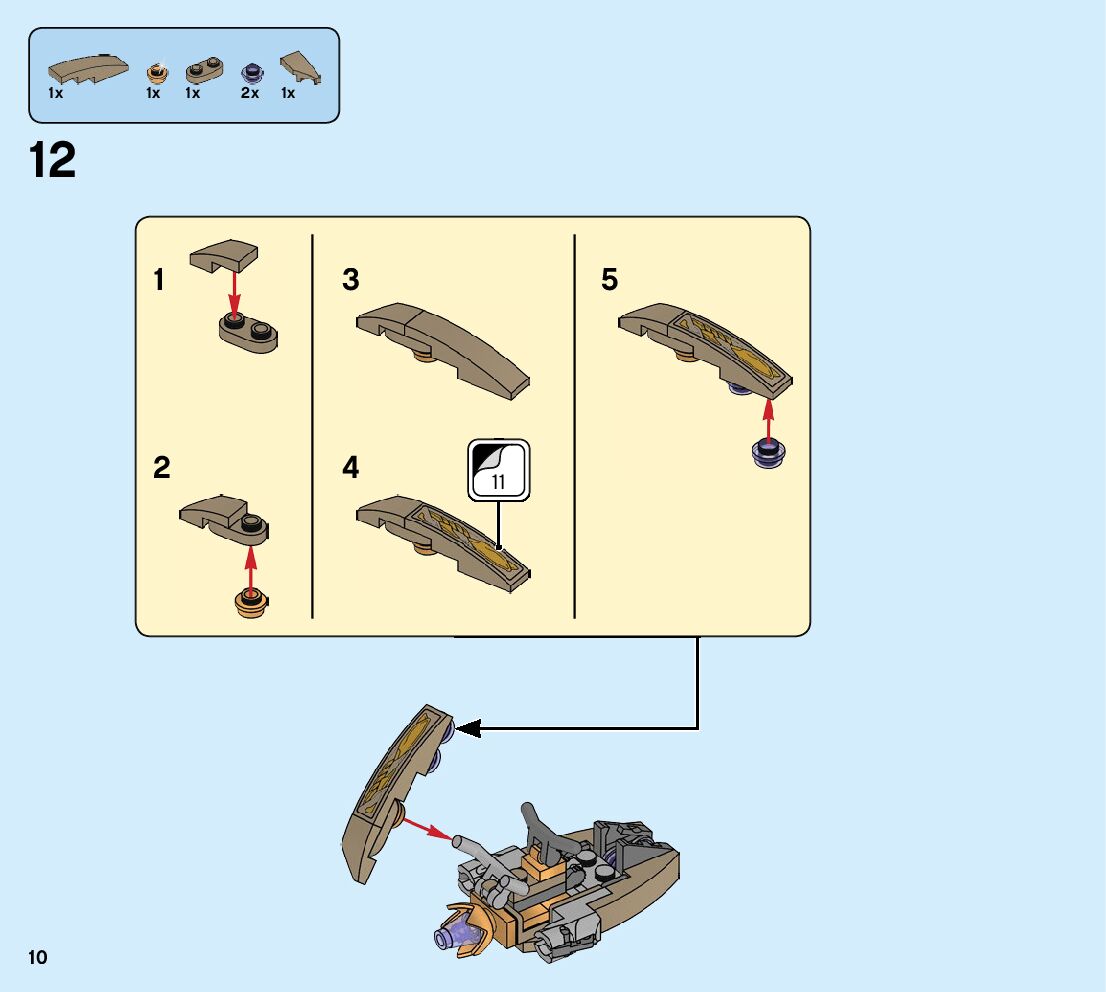 1x 1x 1x 2x 1x

12

1

2

3

4

11

5

10