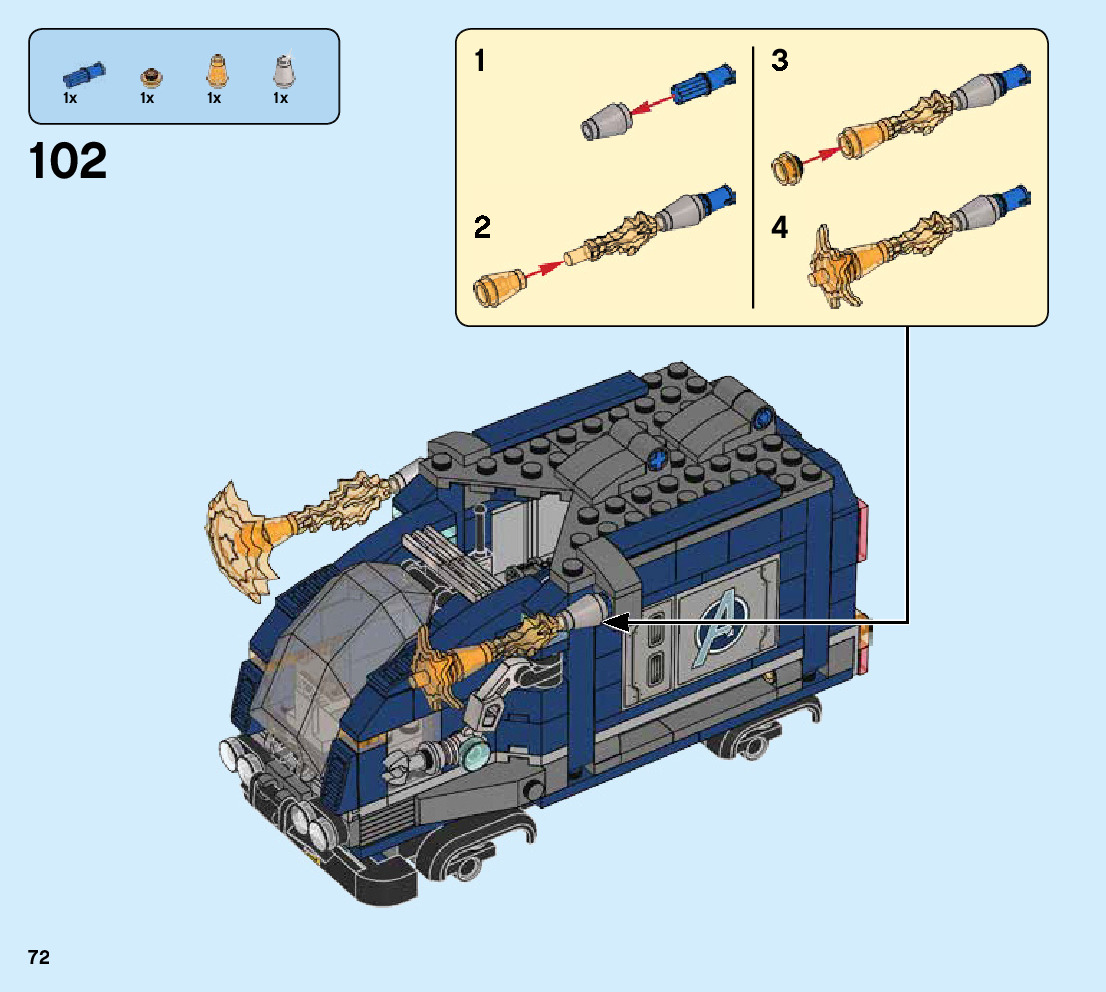 1x 1x 1x 1x

102

1

2

3

4

72