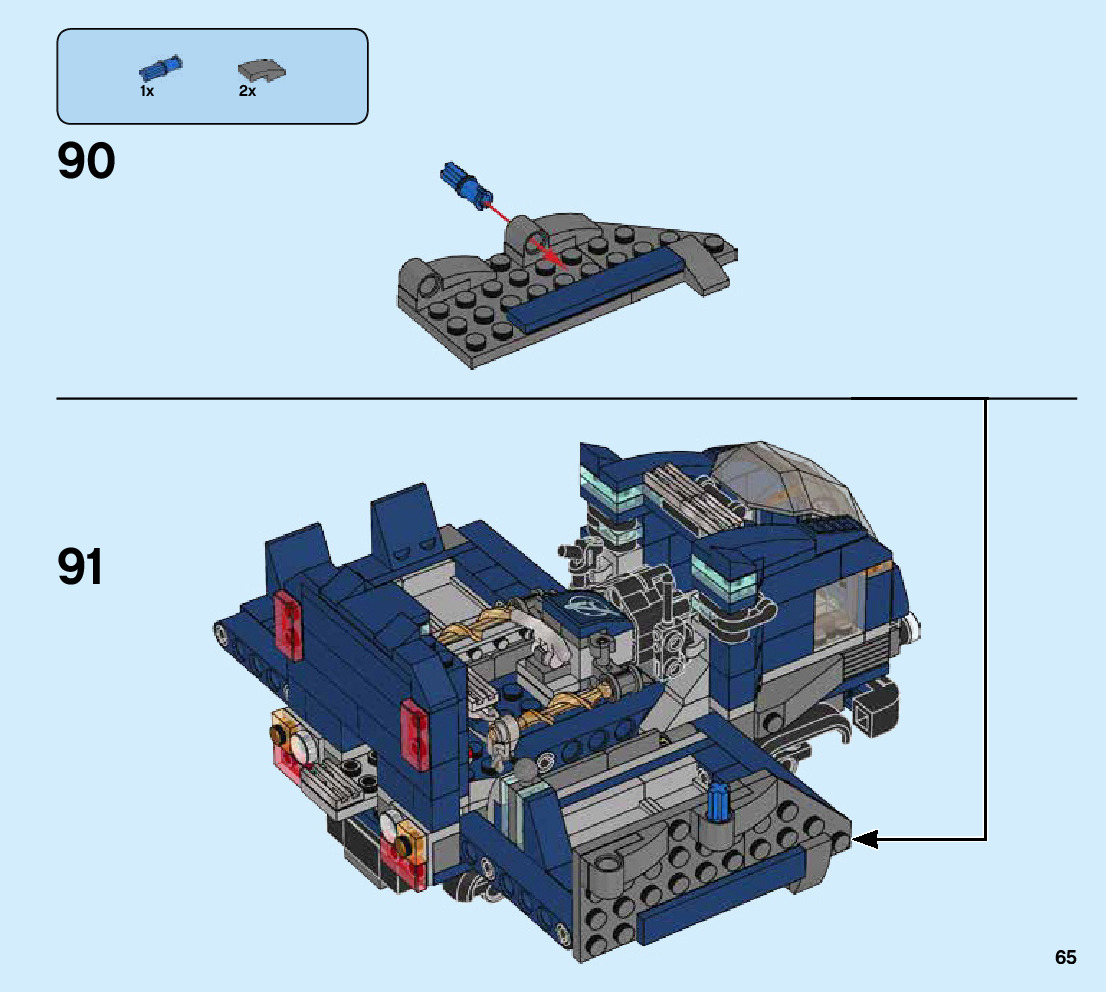 1x 2x

90

91

65