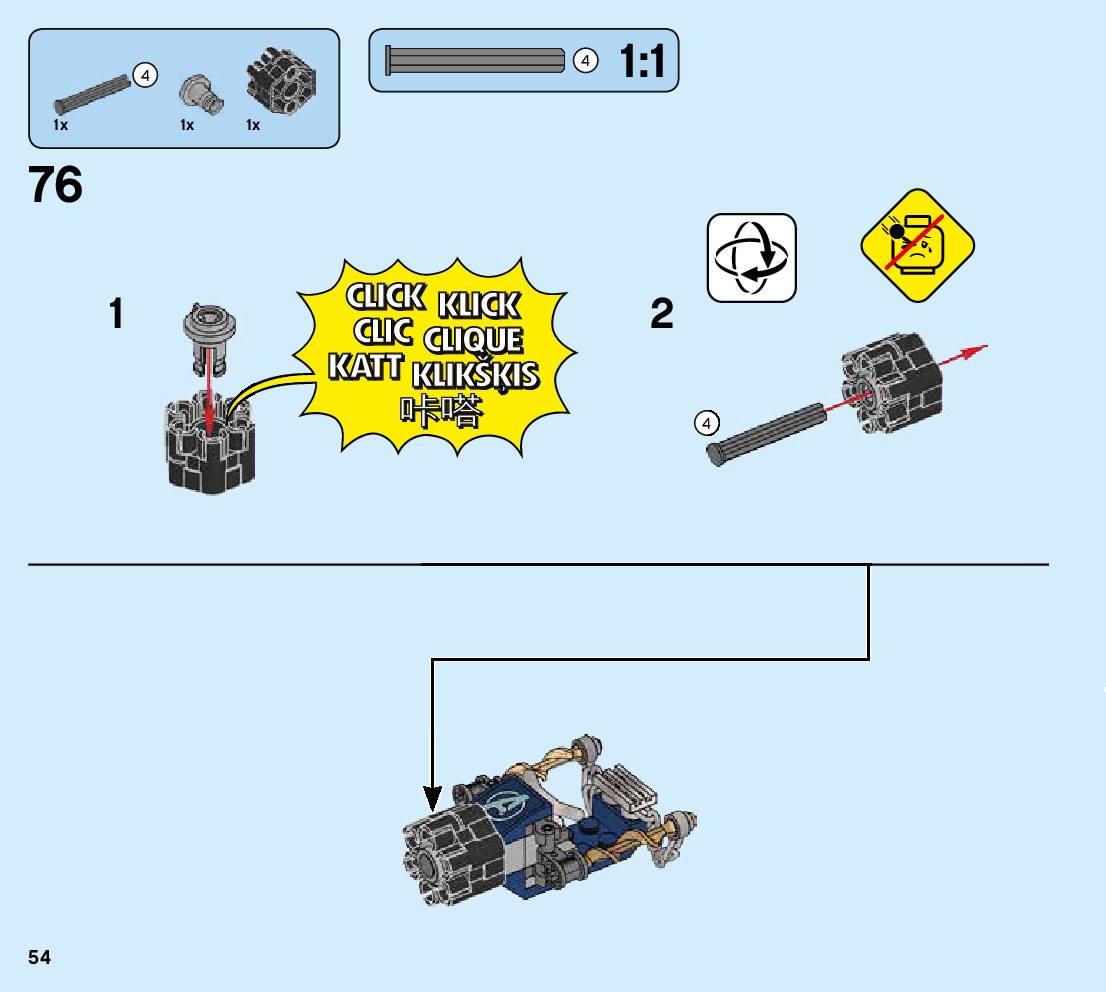 4
1x 1x 1x

4 1:1

76

1

CLICK KLICK
CLIC CLIQUE
KATT KLIKŠKIS
咔嗒

2

4

54