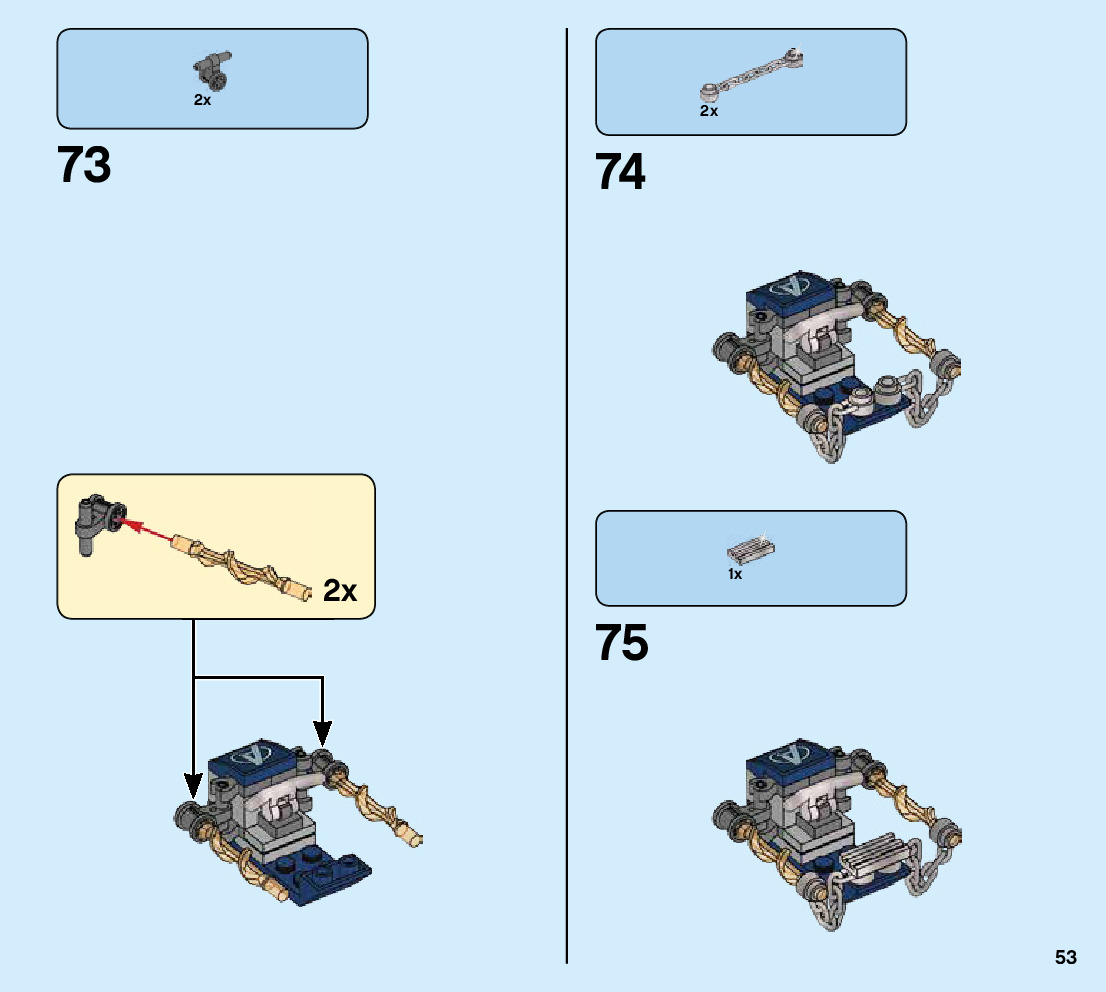 2x

73

2x

2x

74

1x

75

53