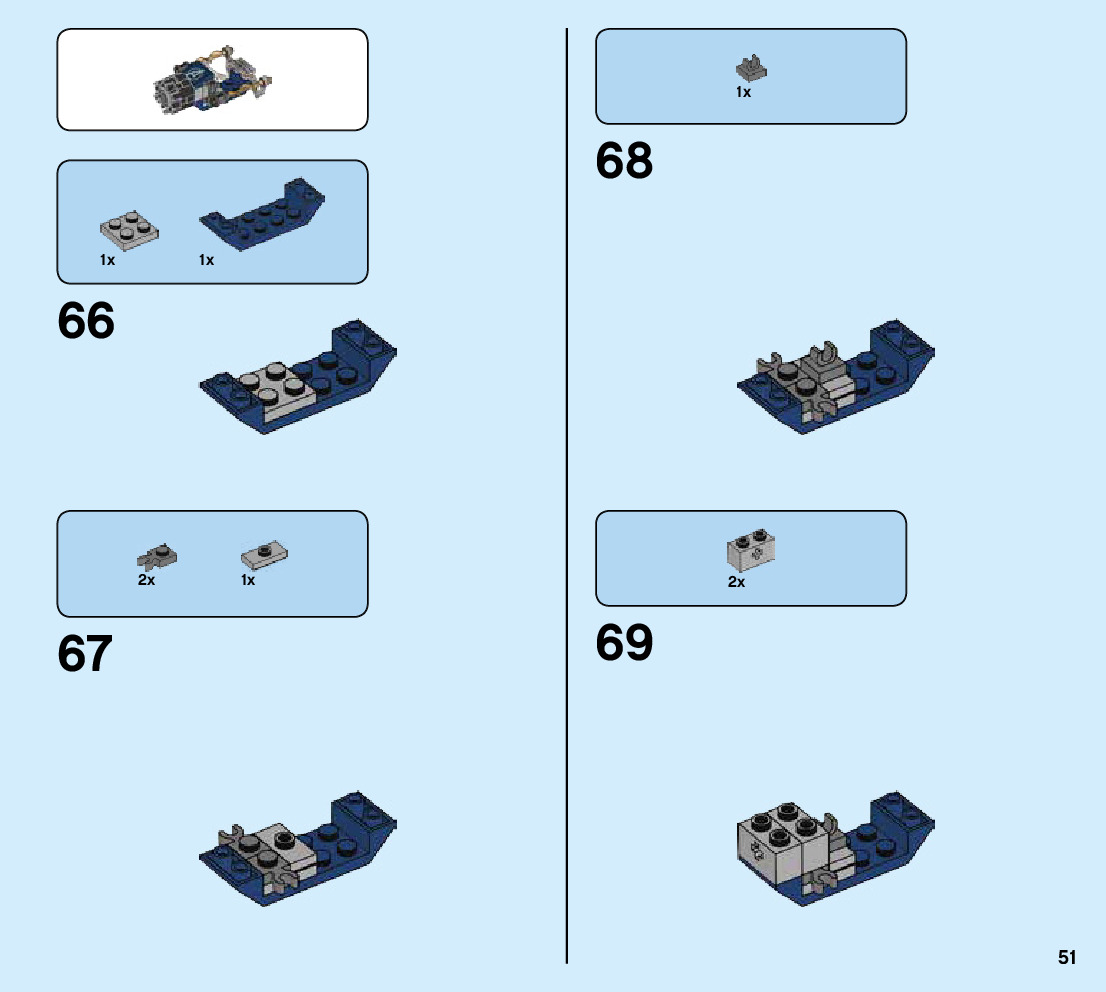 1x
1x

66

2x
1x

67

1x

68

2x

69

51