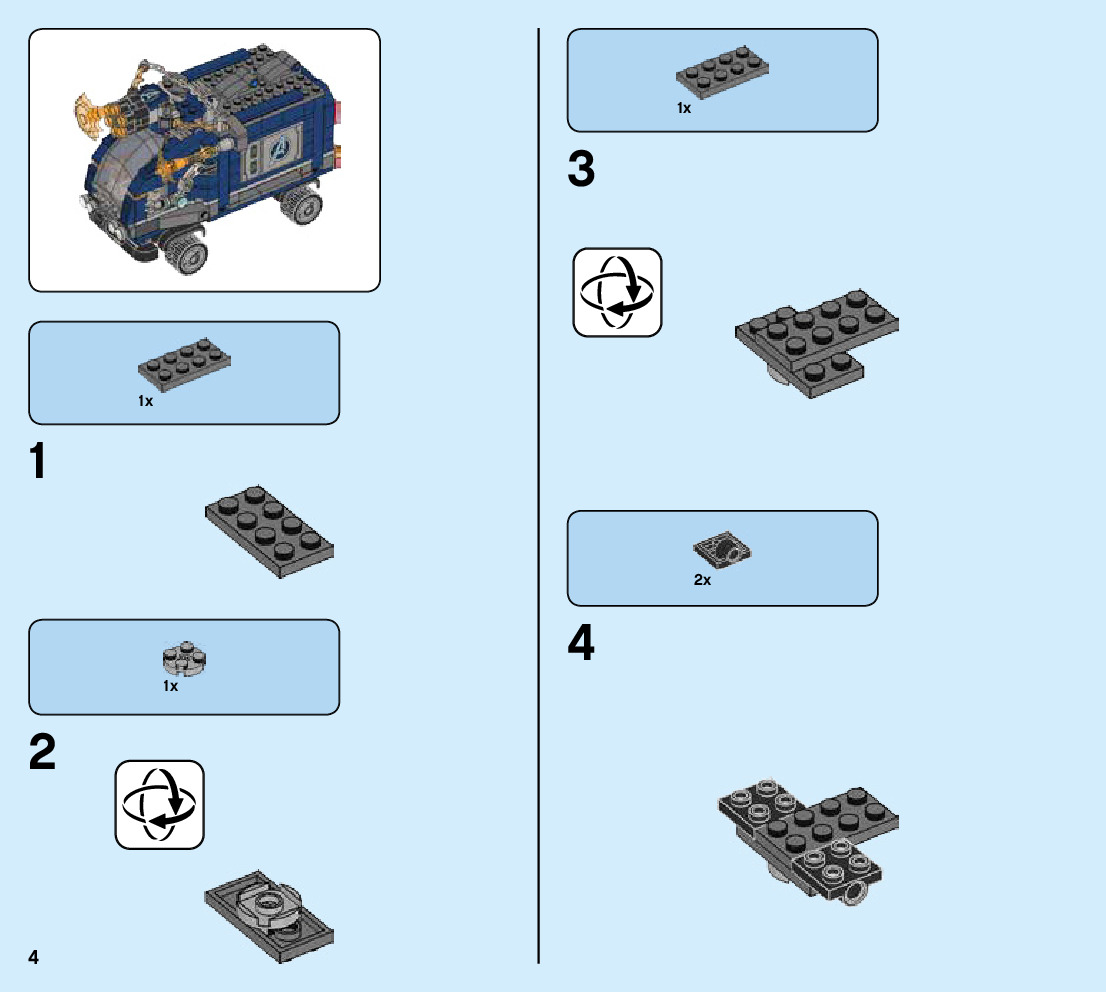 1x

1

1x

2

4

1x

3

2x

4