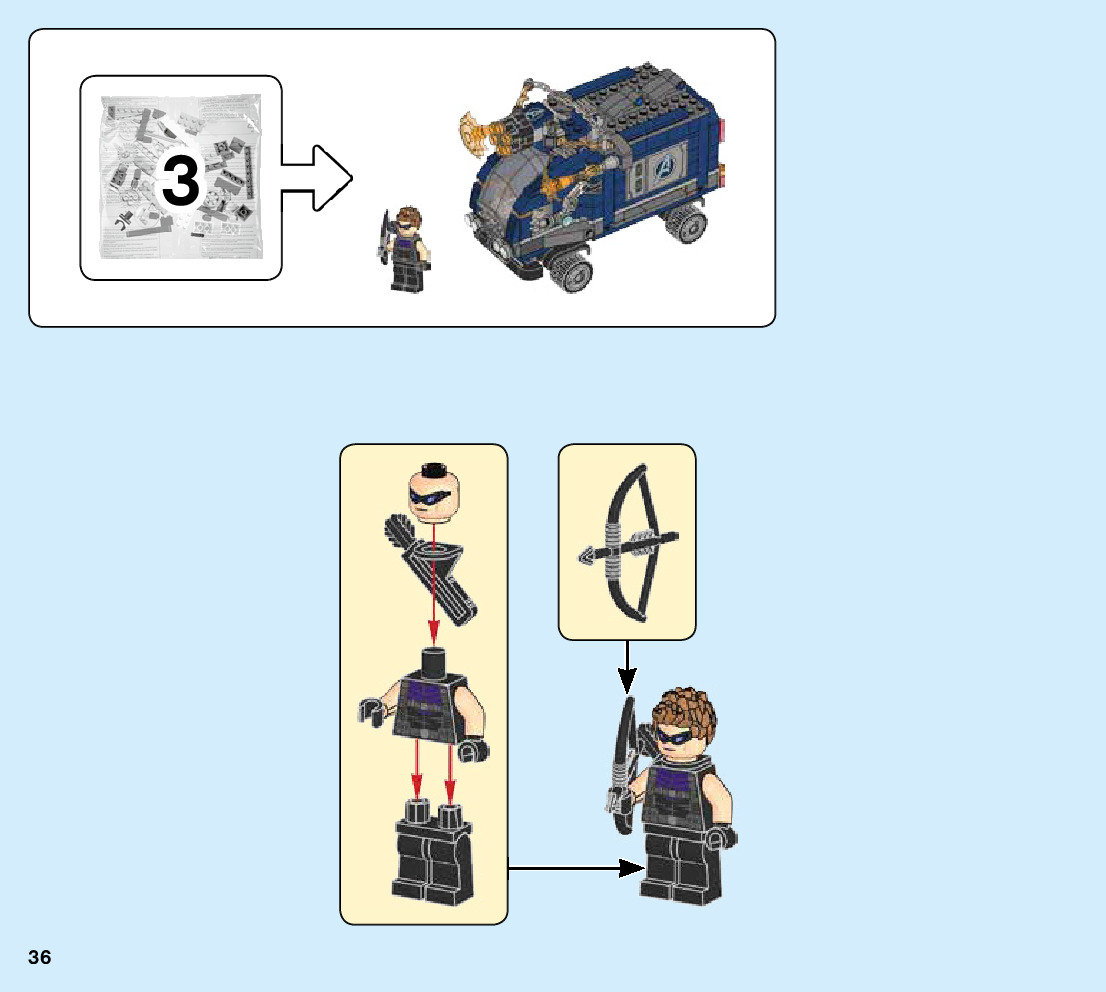 3

36