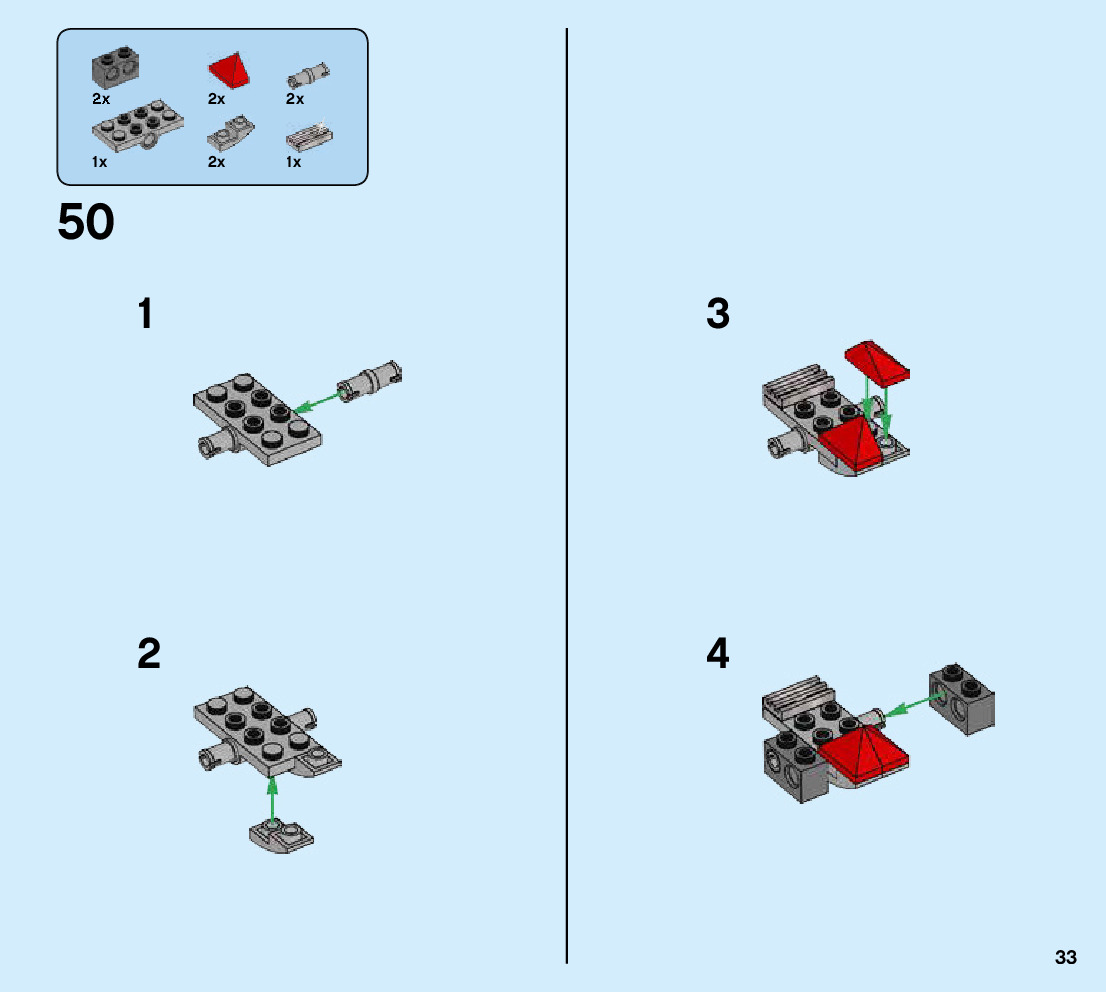 2x
2x
2x
1x
2x
1x

50

1

2

3

4

33