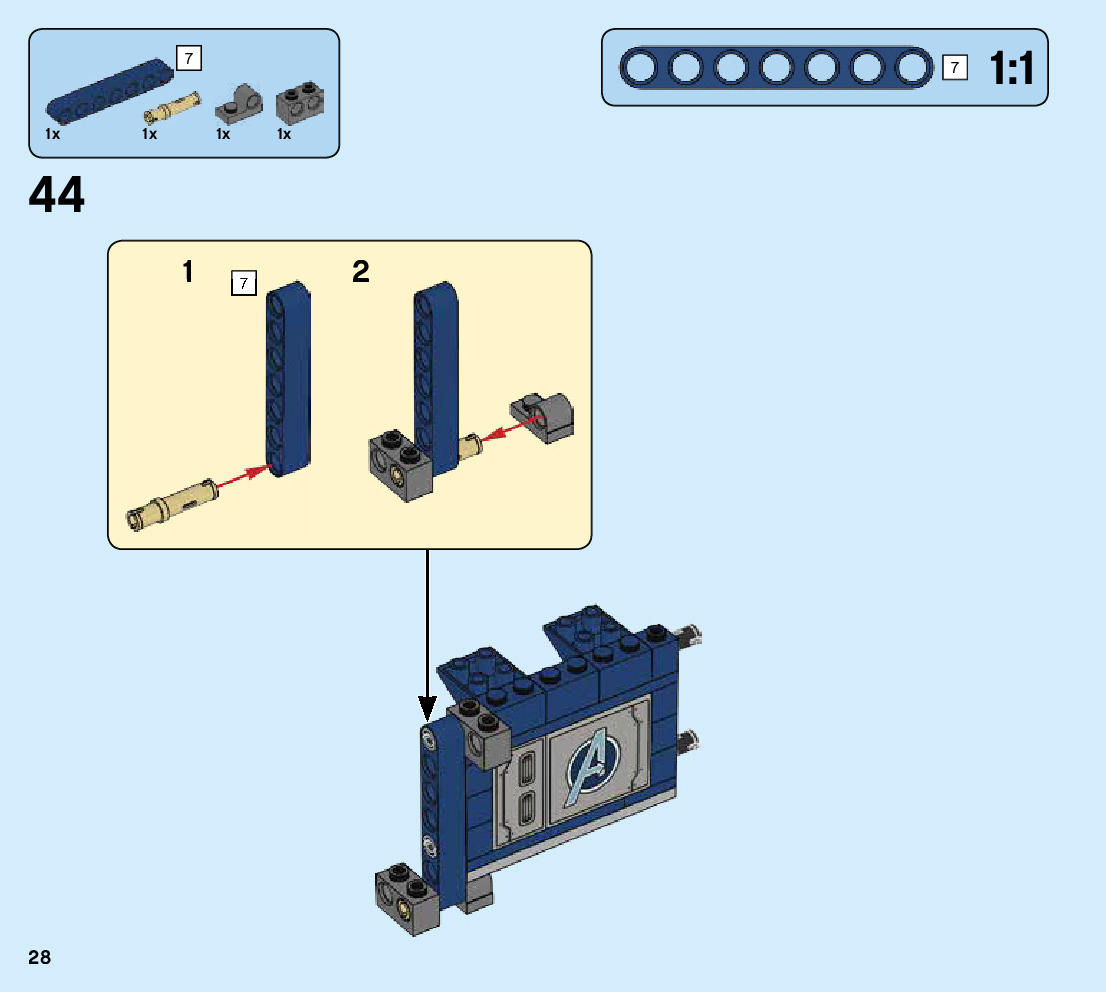 7

1x 1x 1x 1x

7 1:1

44

1 7

2

A

28