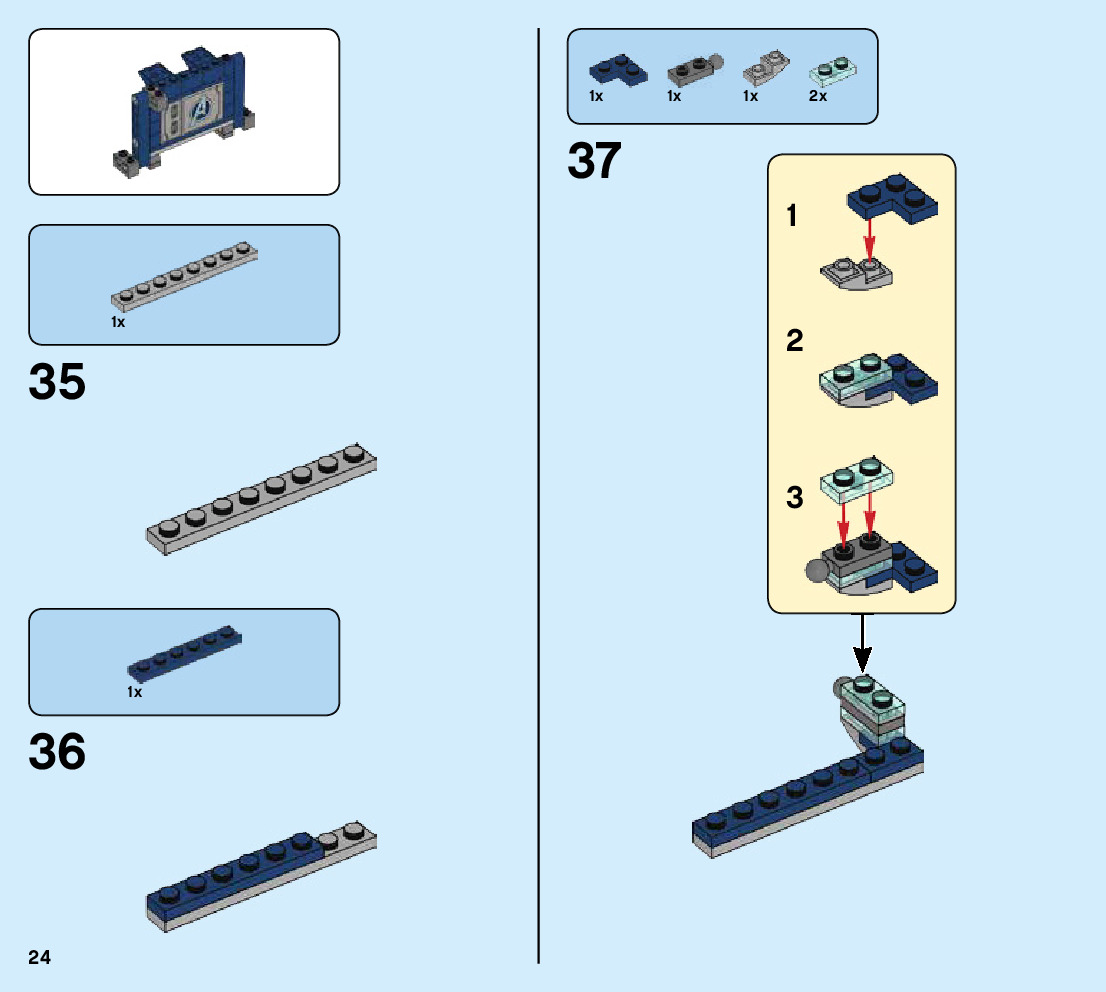 1x

35

1x

36

24

1x 1x 1x 2x

37

1

2

3