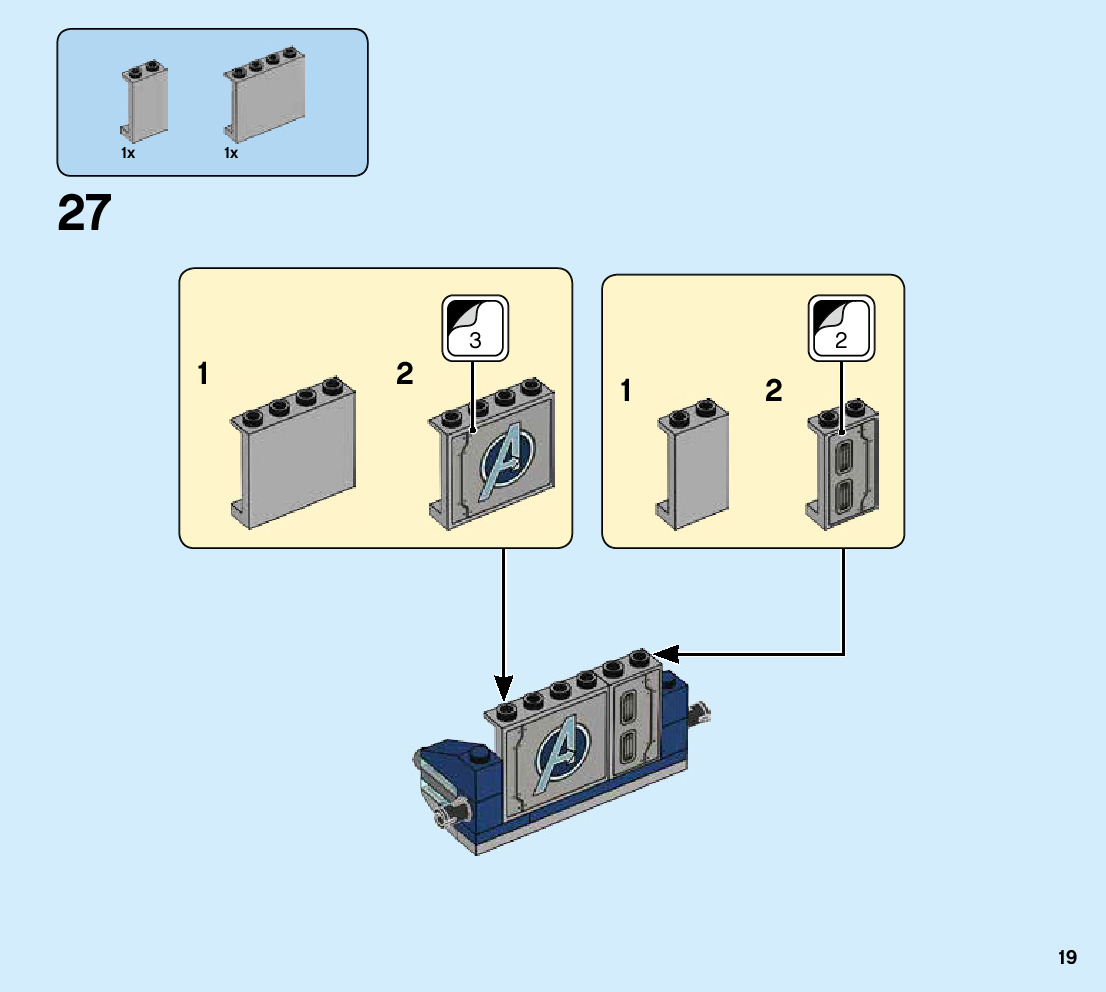 1x 1x

27

1 2

3

1 2

2

19