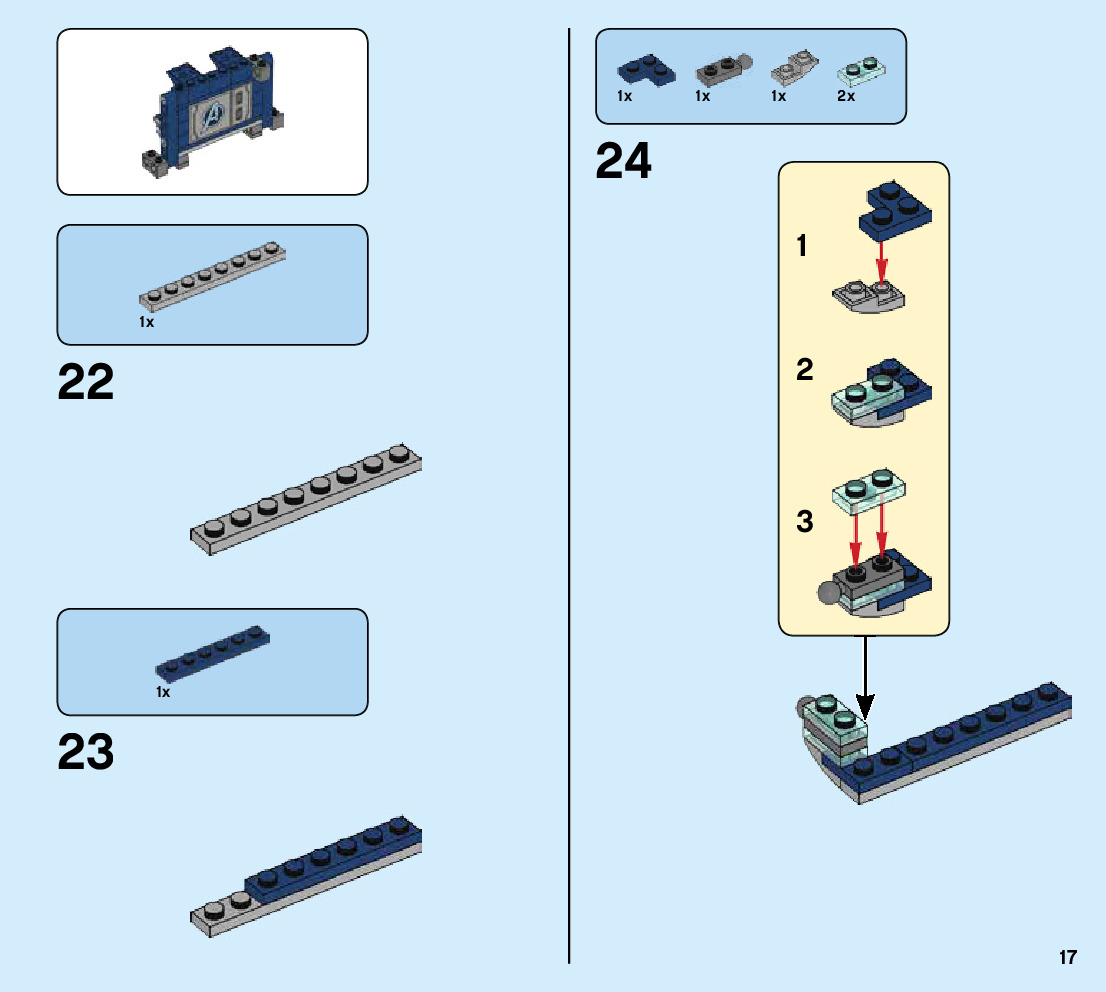 1x

22

1x

23

1x 1x 1x 2x

24

1

2

3

17