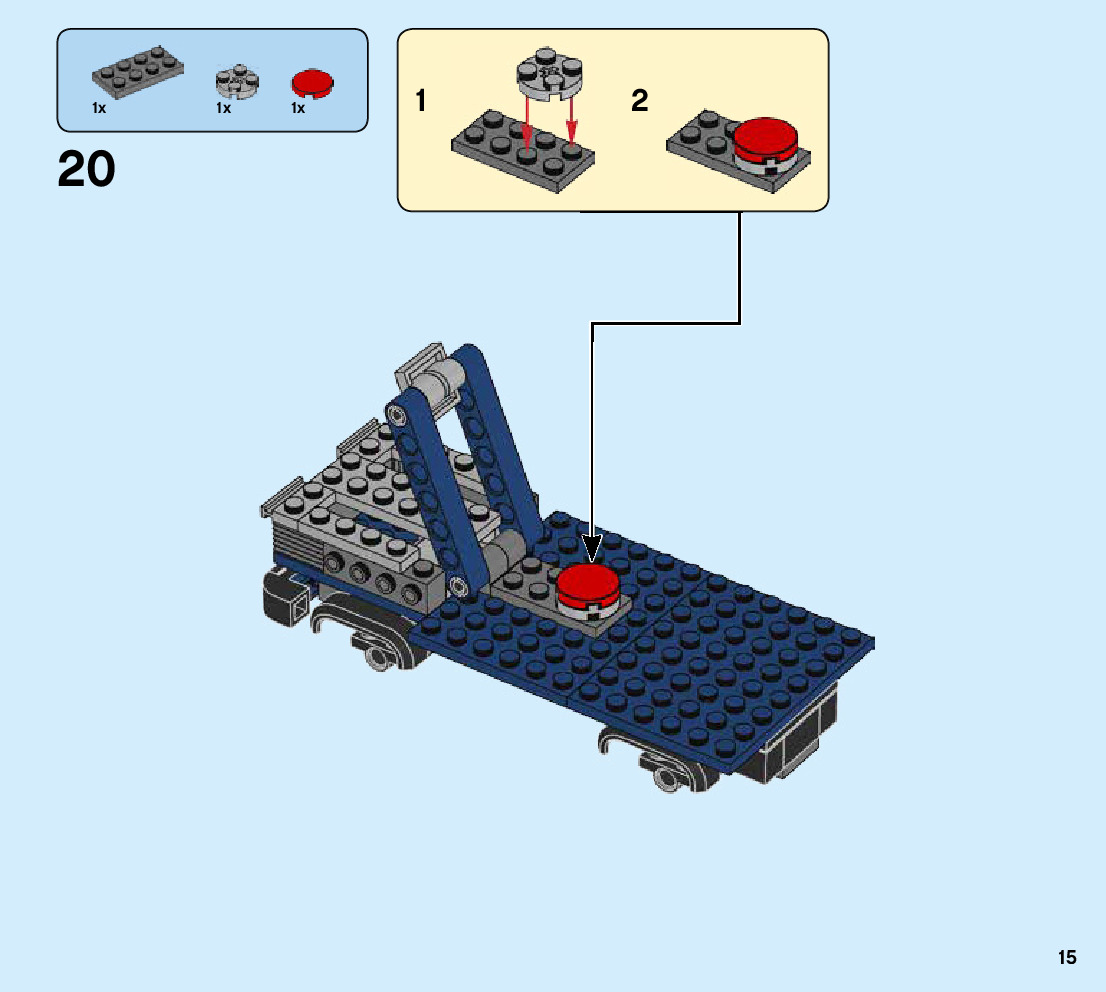 1x 1x 1x

20

1

2

15