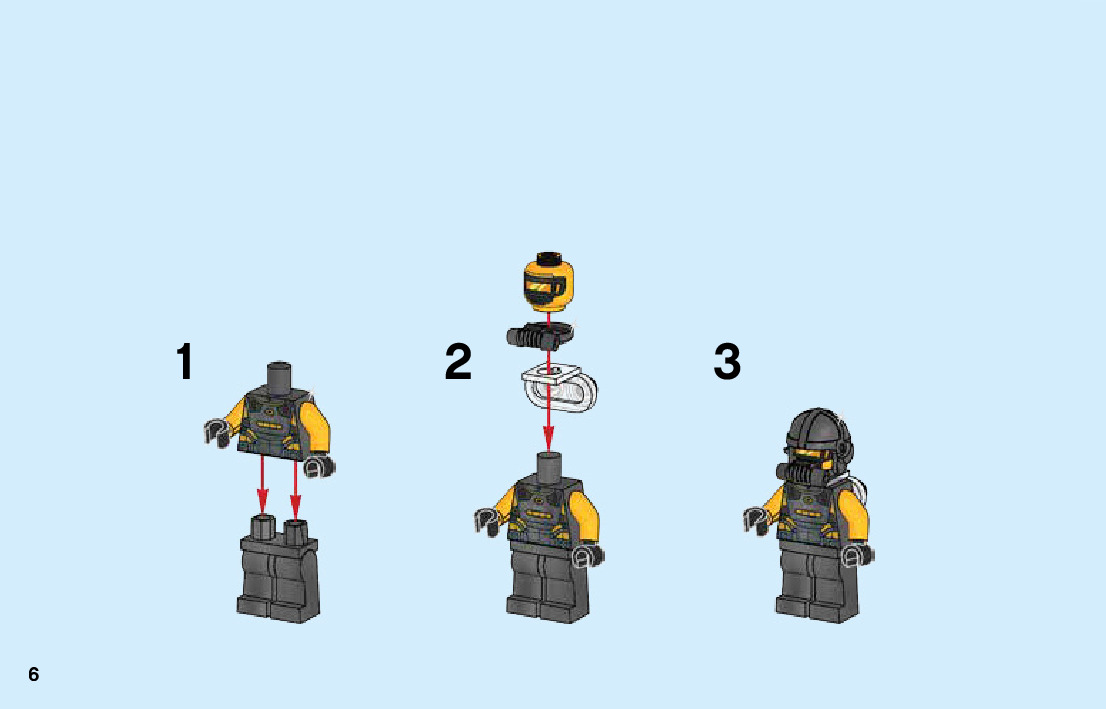 1

2

3

6