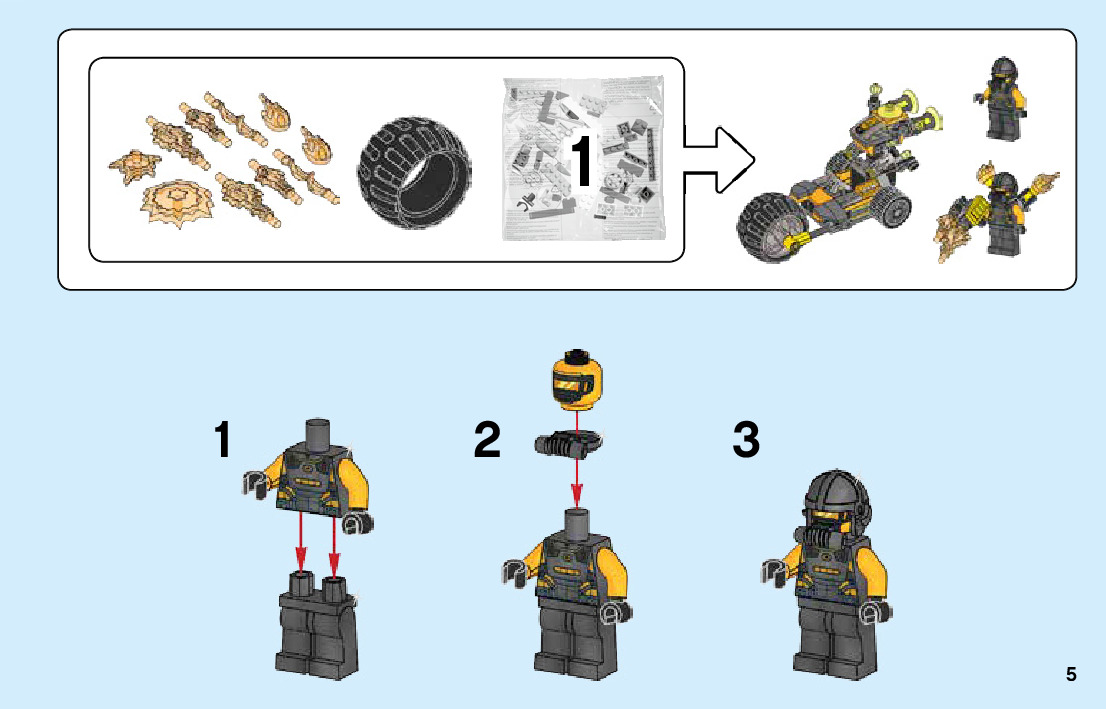 1

1

2

3

5