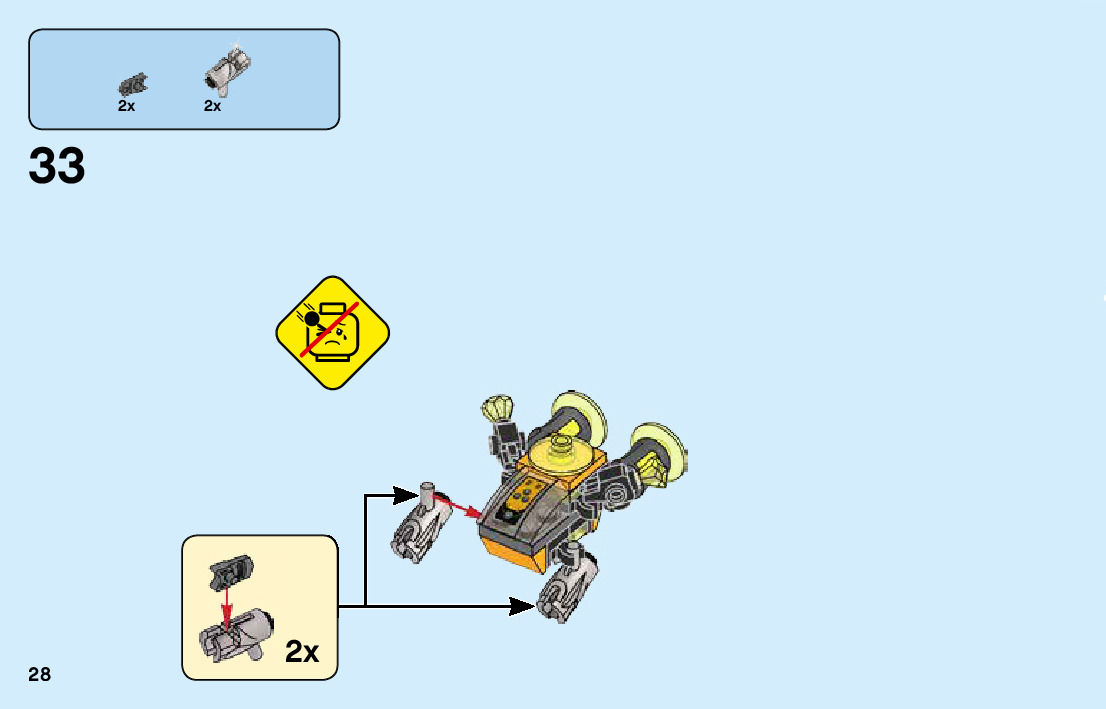 2x 2x

33

2x

28