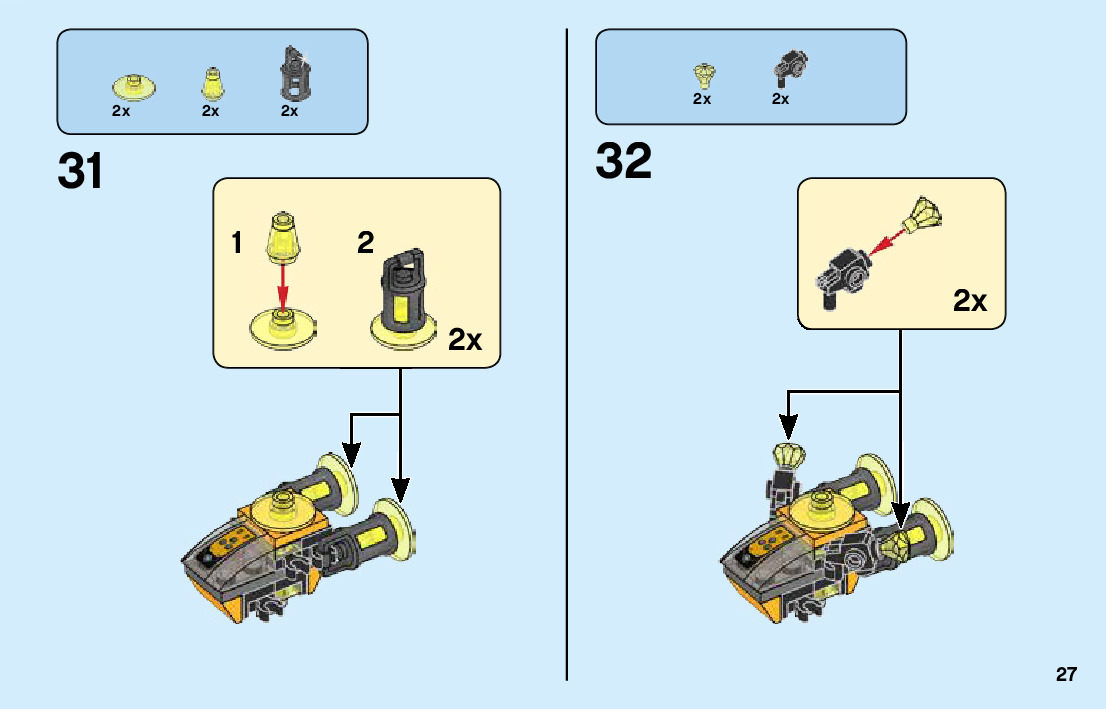 2x 2x 2x

31

1

2

2x

2x 2x

32

2x

27