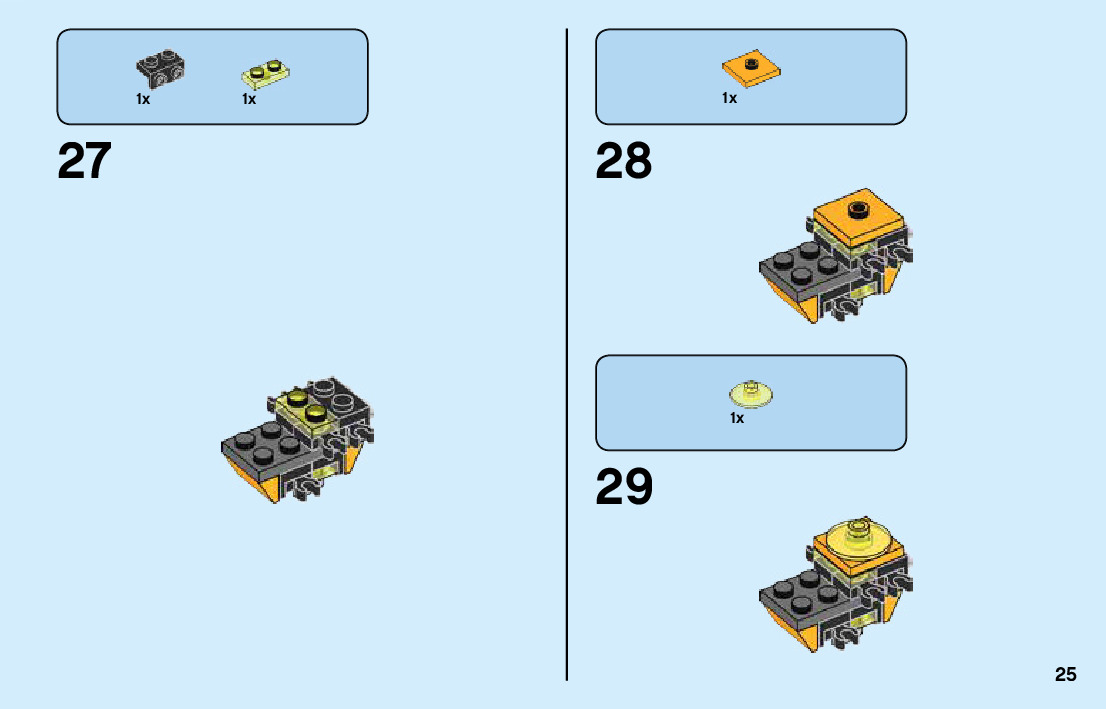 1x 1x

27

1x

28

1x

29

25