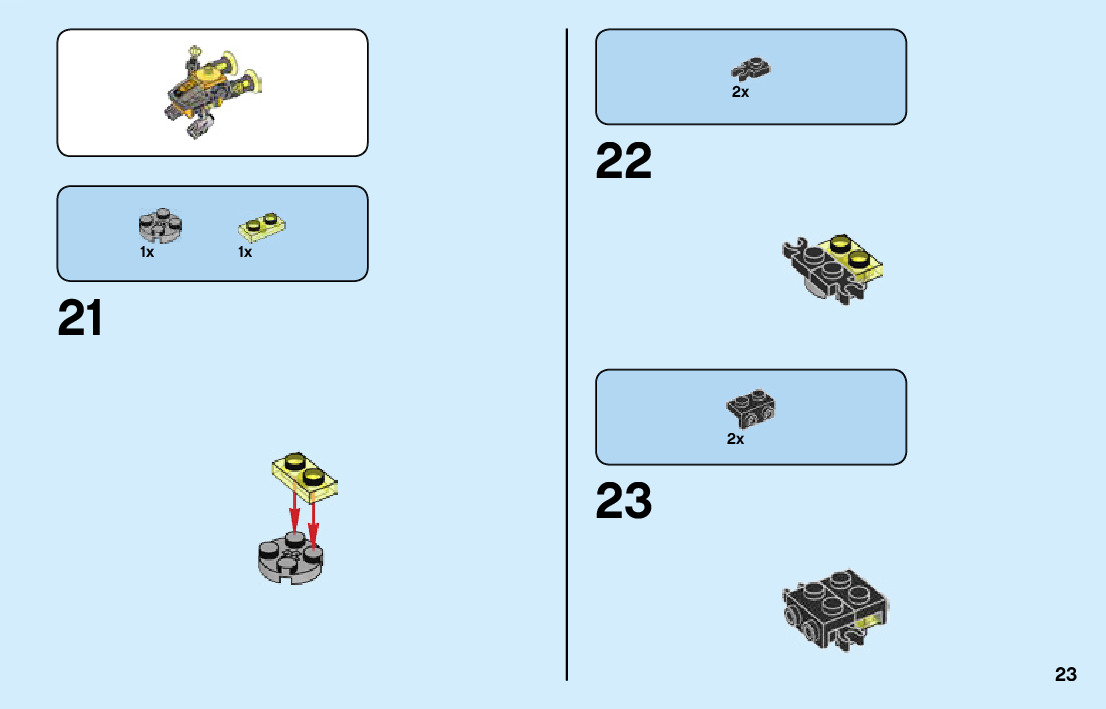 1x 1x

21

2x

22

2x

23

23