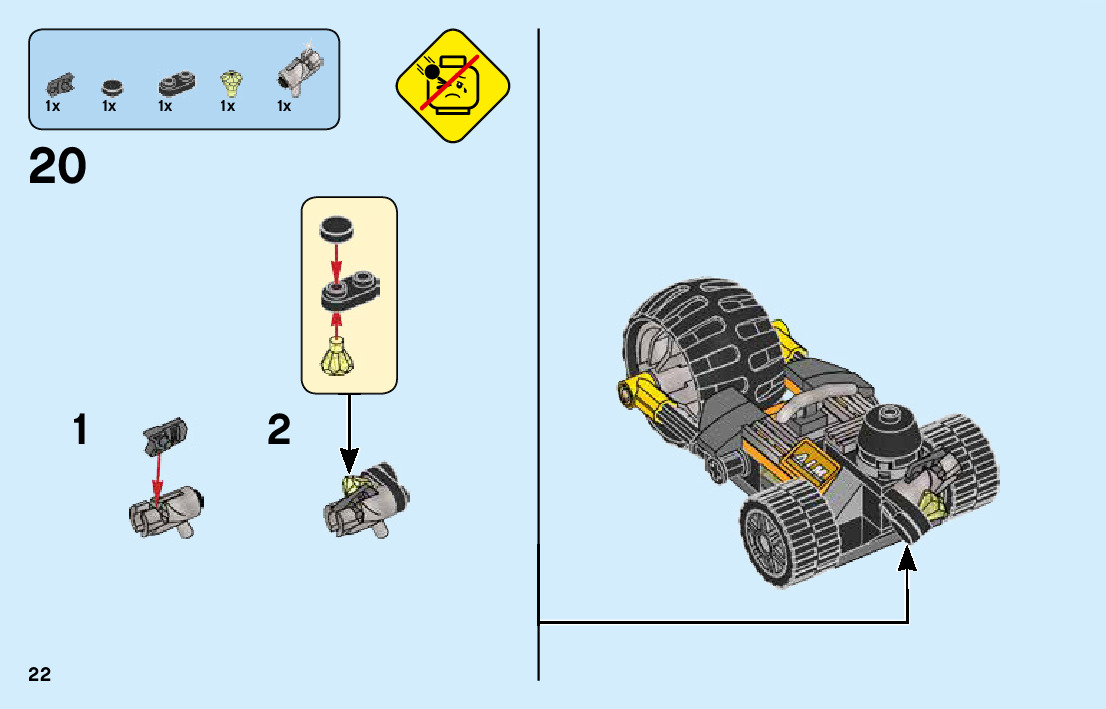 1x 1x 1x 1x 1x

20

1

2

AIM

22