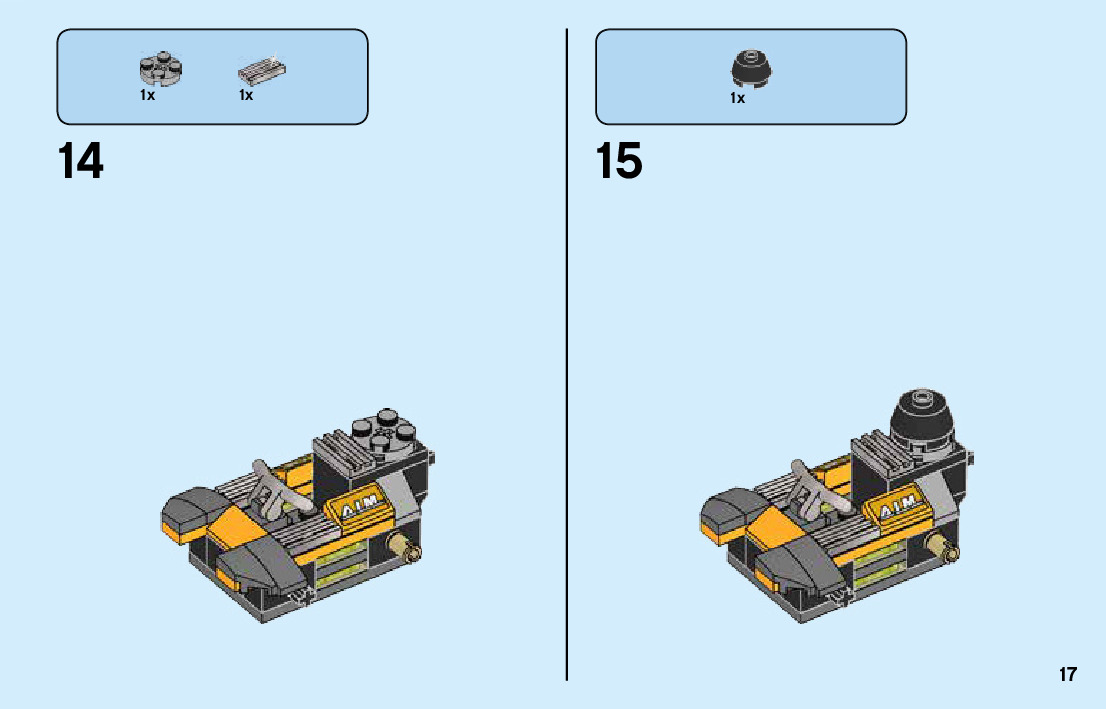 1x 1x

14

AIM

1x

15

AIM

17