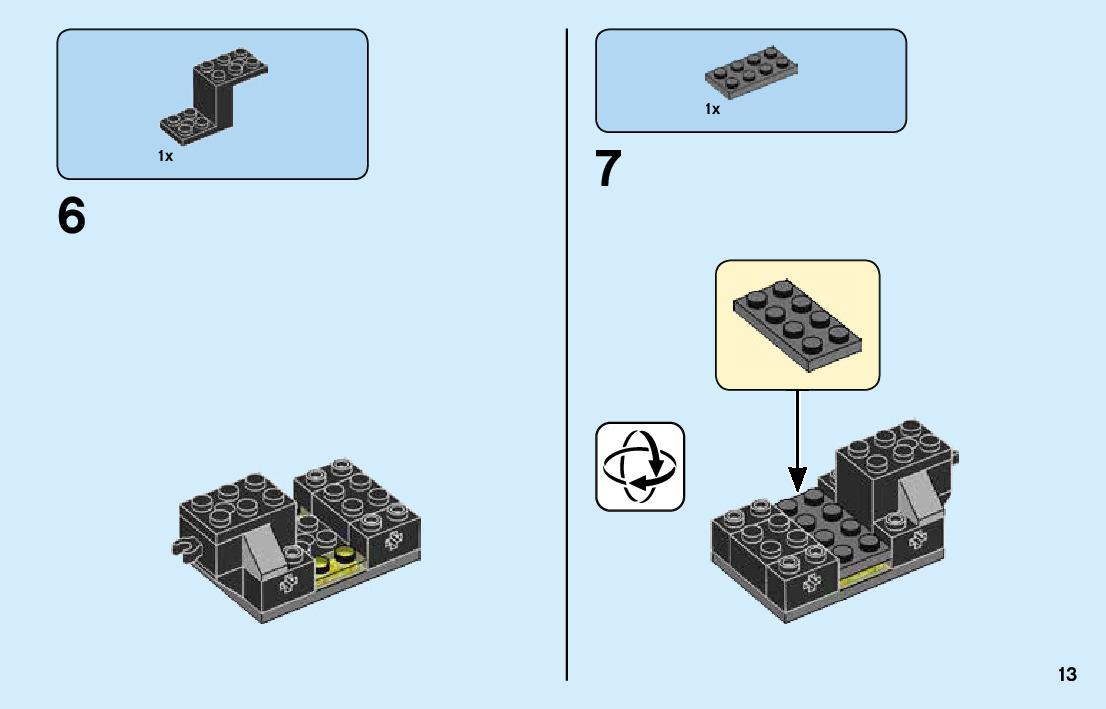 1x

6

1x

7

13