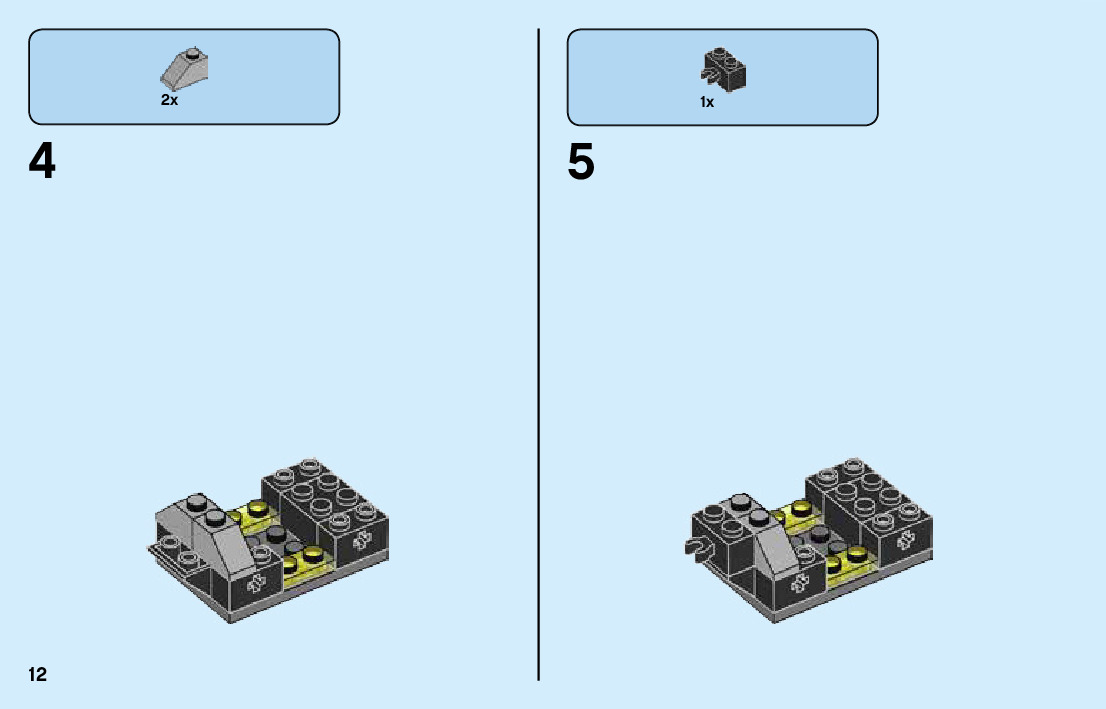 2x

4

1x

5

12