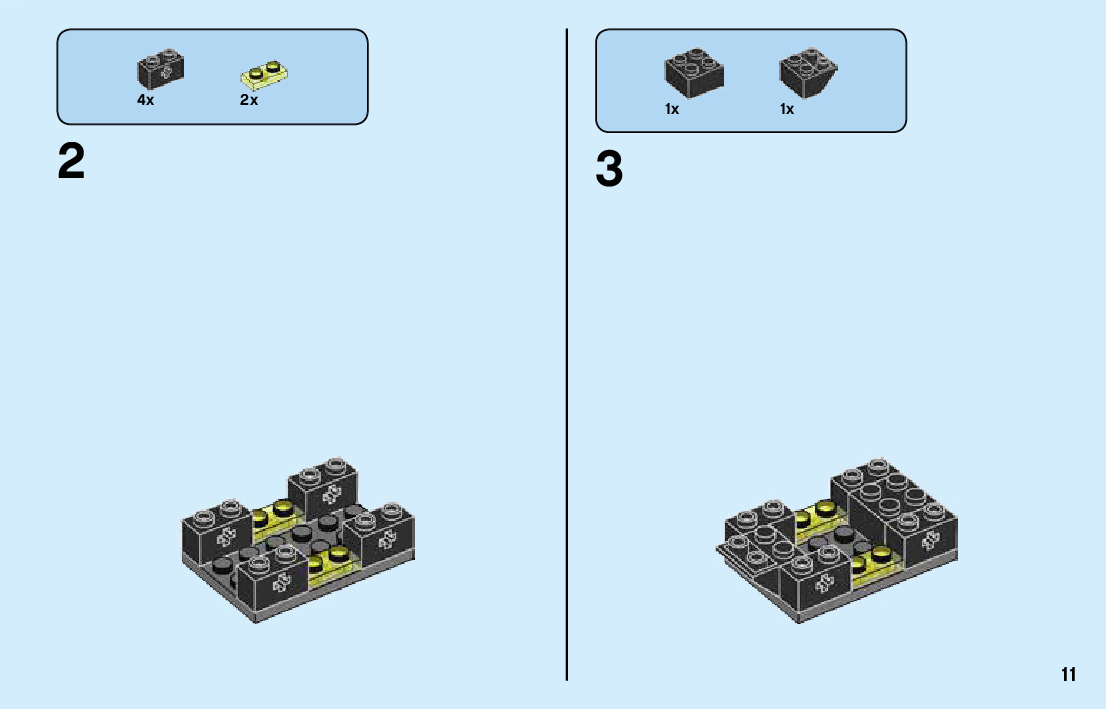 4x
2x

2

1x
1x

3

11