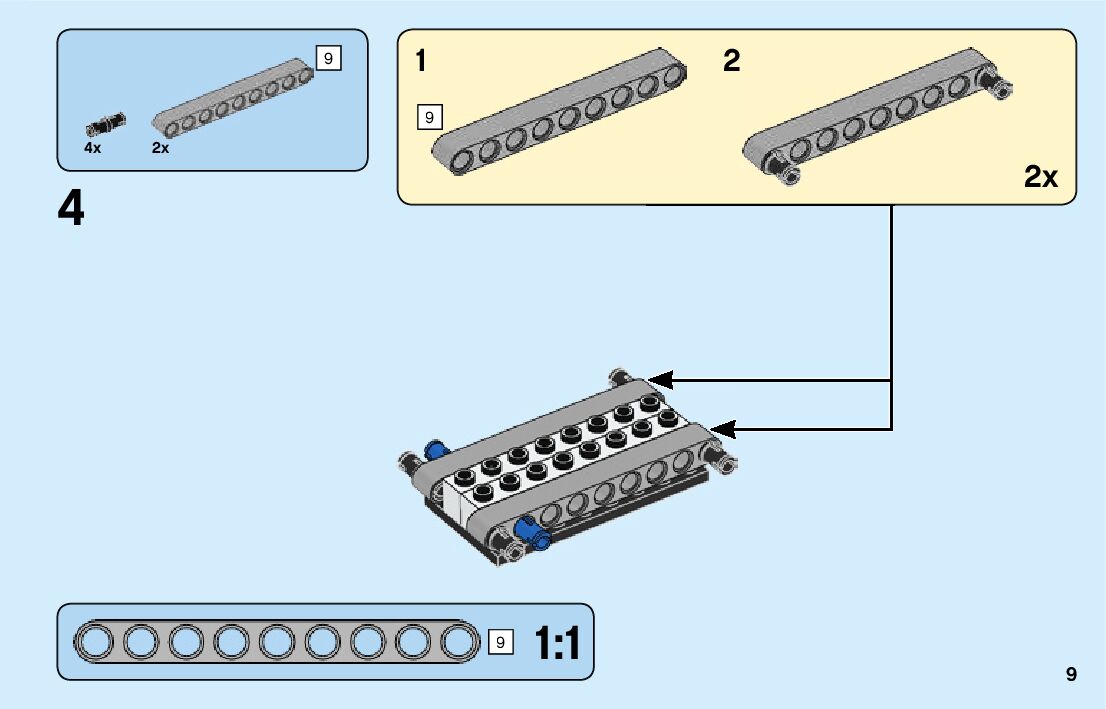 9

4x 2x

4

1

9

2

2x

9 1:1

9