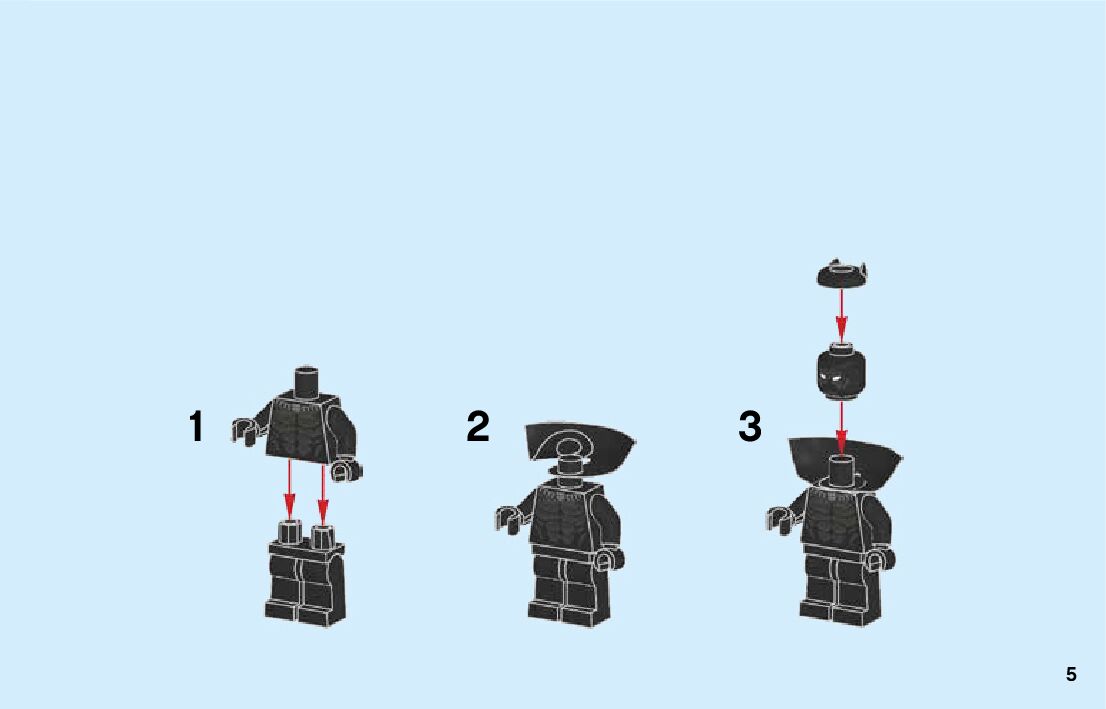 1

2

3

5