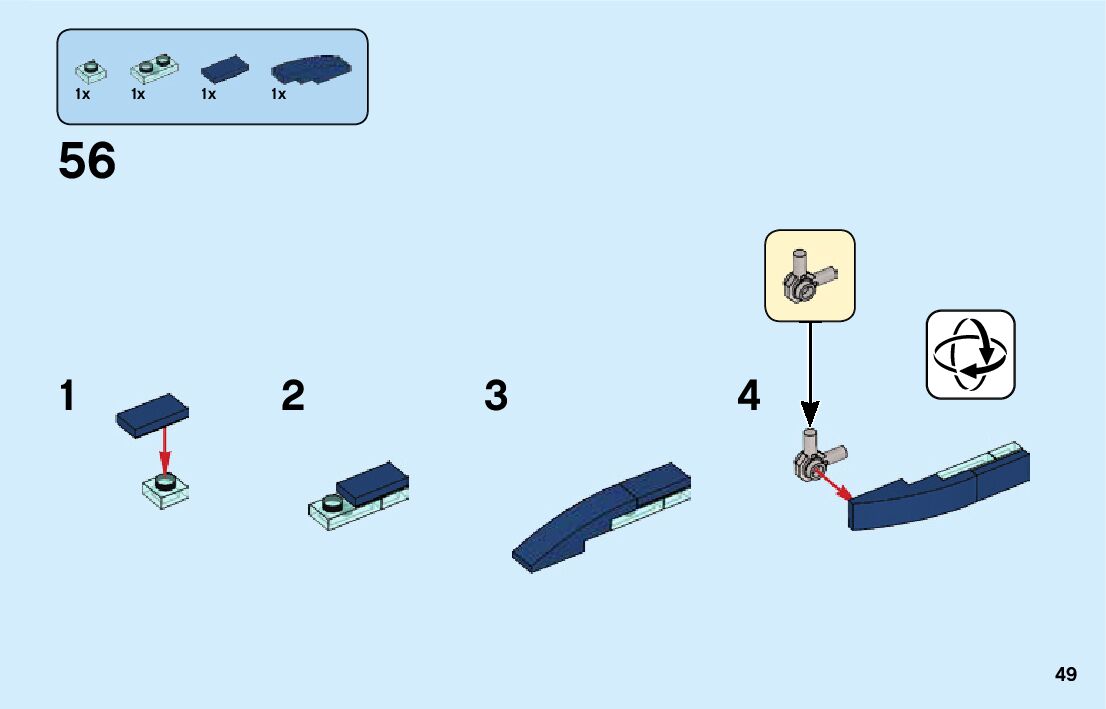 1x 1x 1x 1x

56

1

2

3

4

49