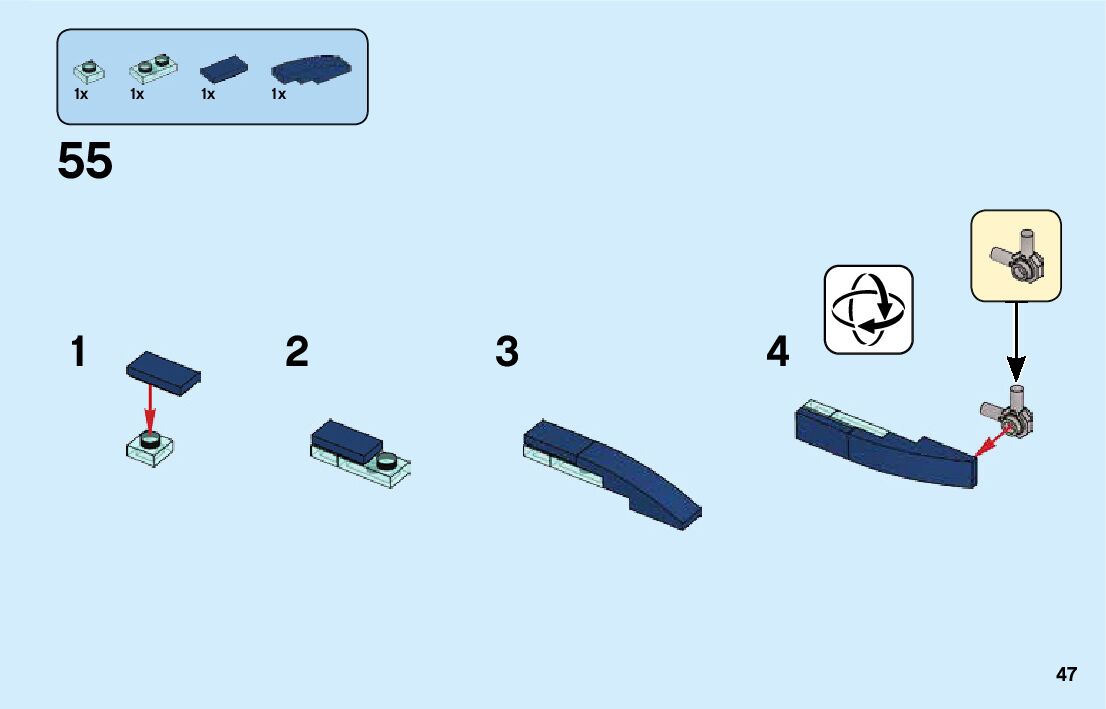 1x 1x 1x 1x

55

1

2

3

4

47