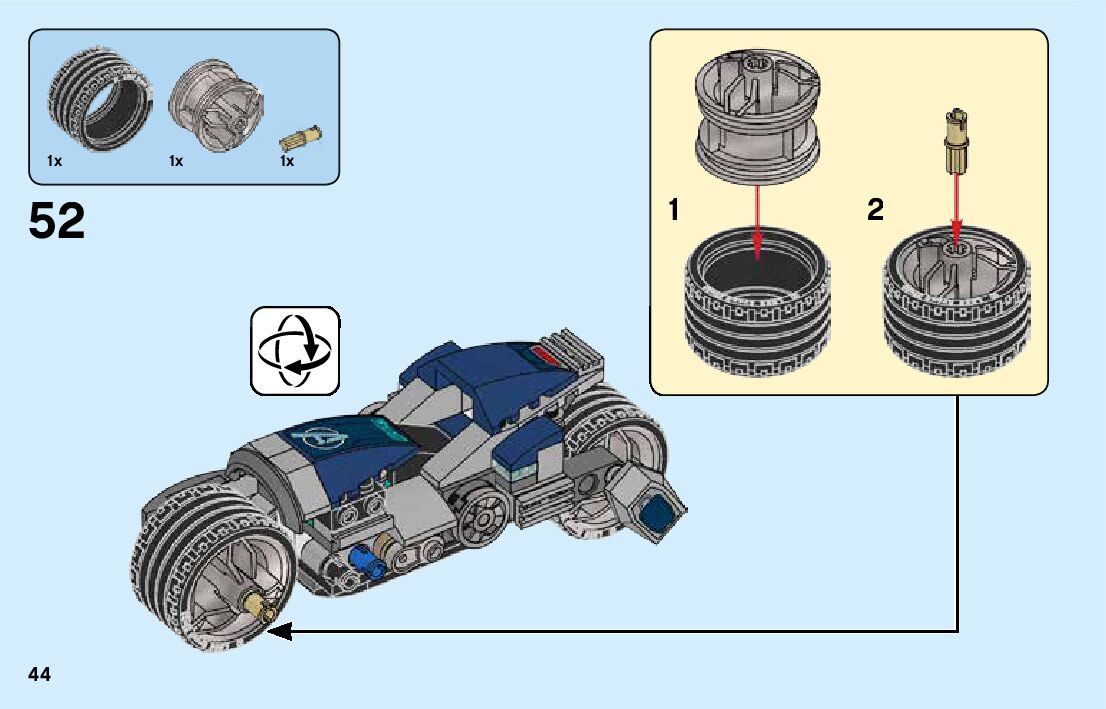 1x
1x
1x

52

1
2

44