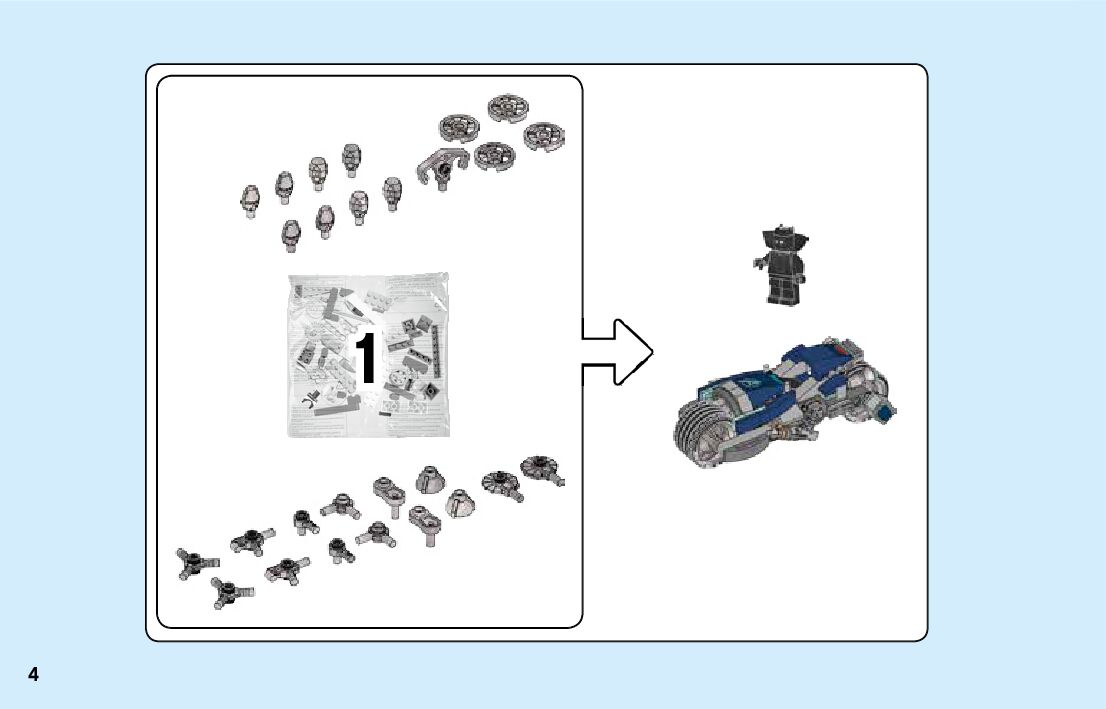 1

4