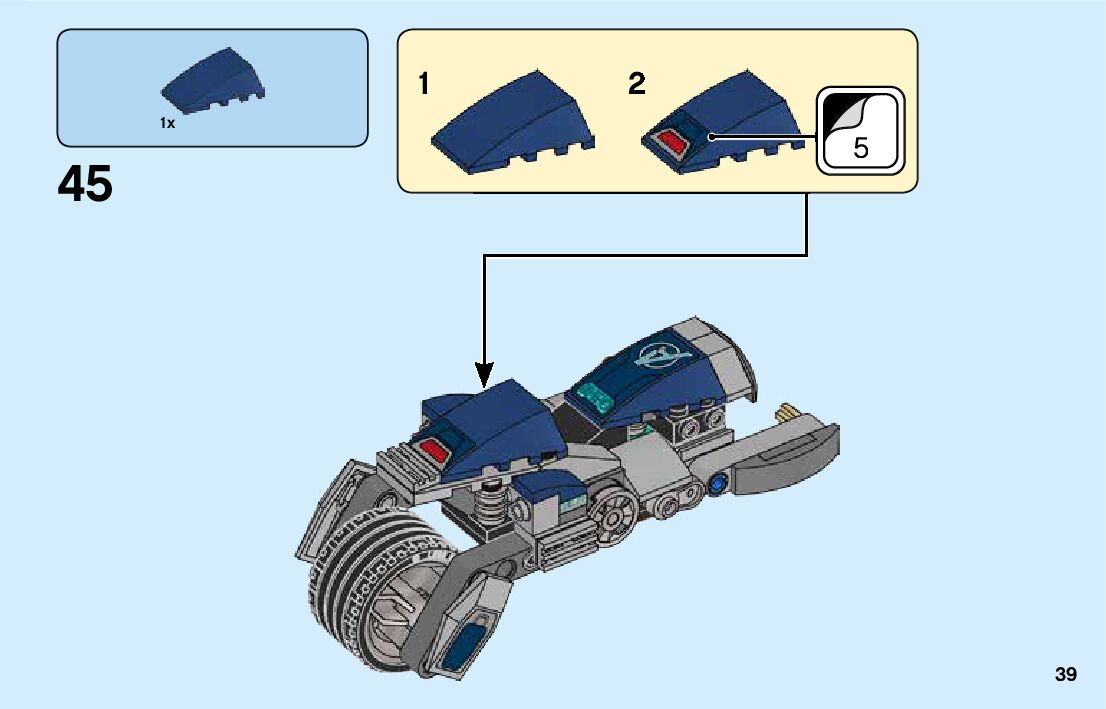 1x

45

1

2

5

39