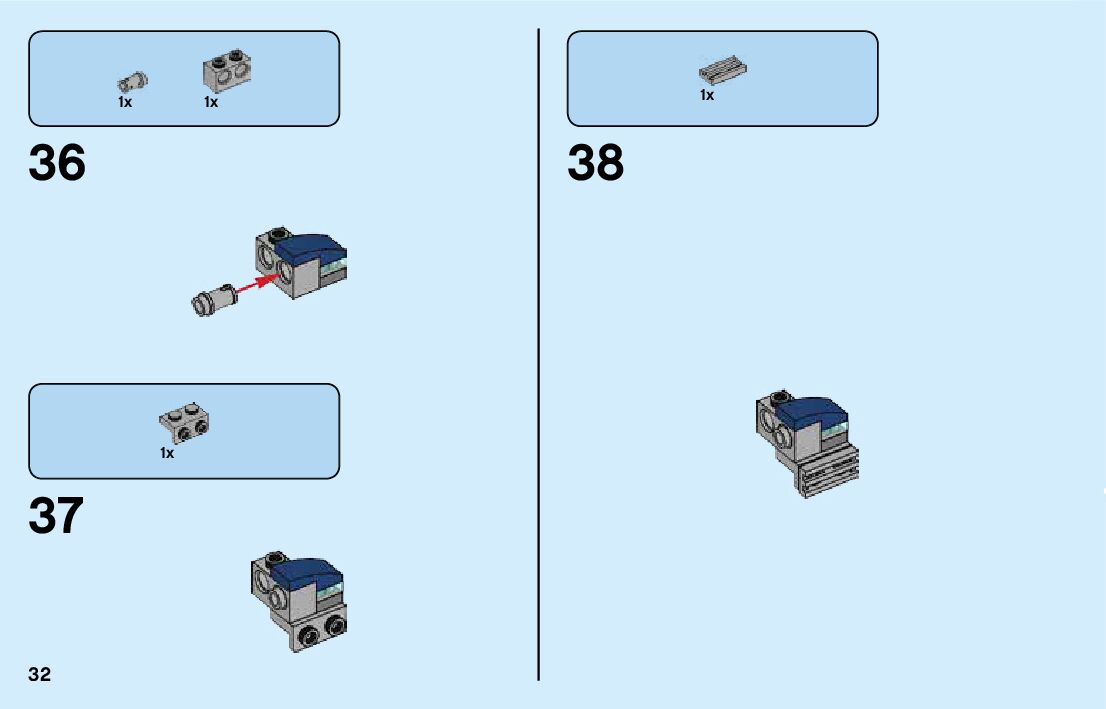 1x 1x

36

1x

37

32

1x

38