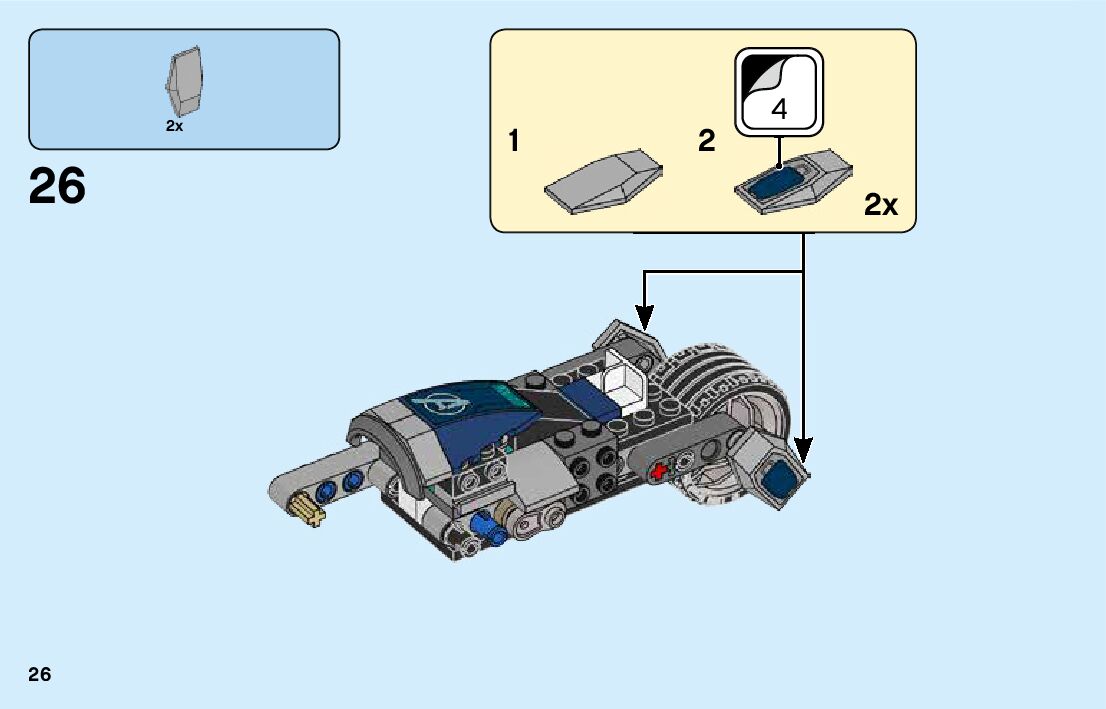 2x

26

1

2

4

2x

26