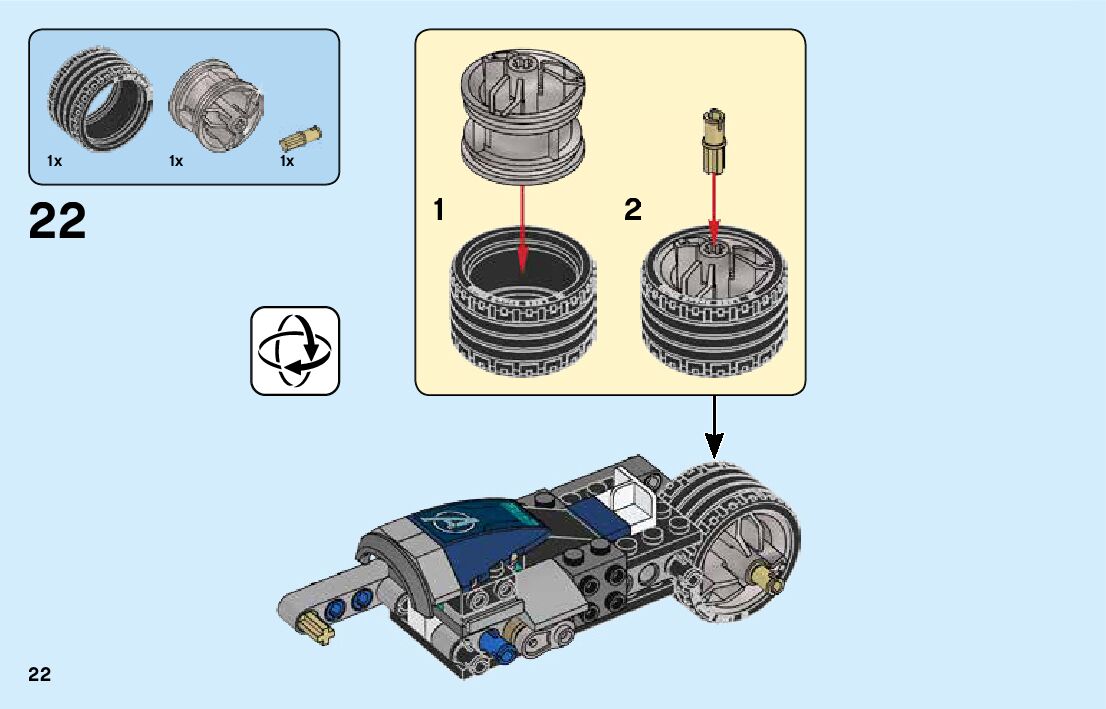 1x
1x
1x

22

1

2

22