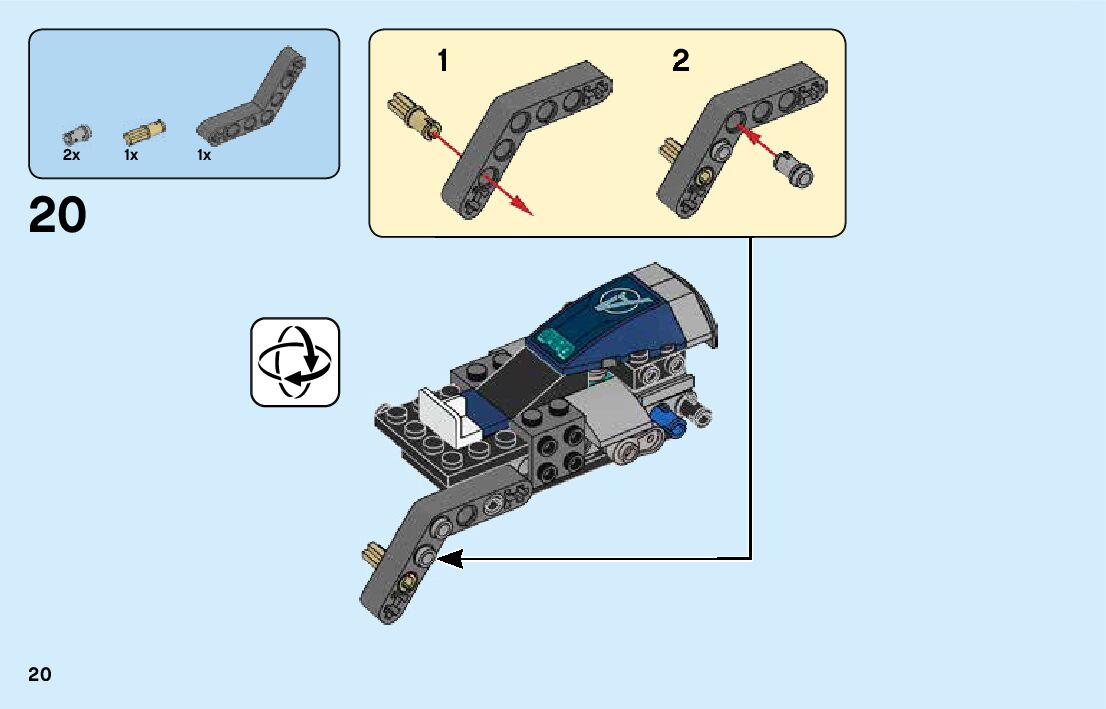 2x 1x 1x

20

1

2

20