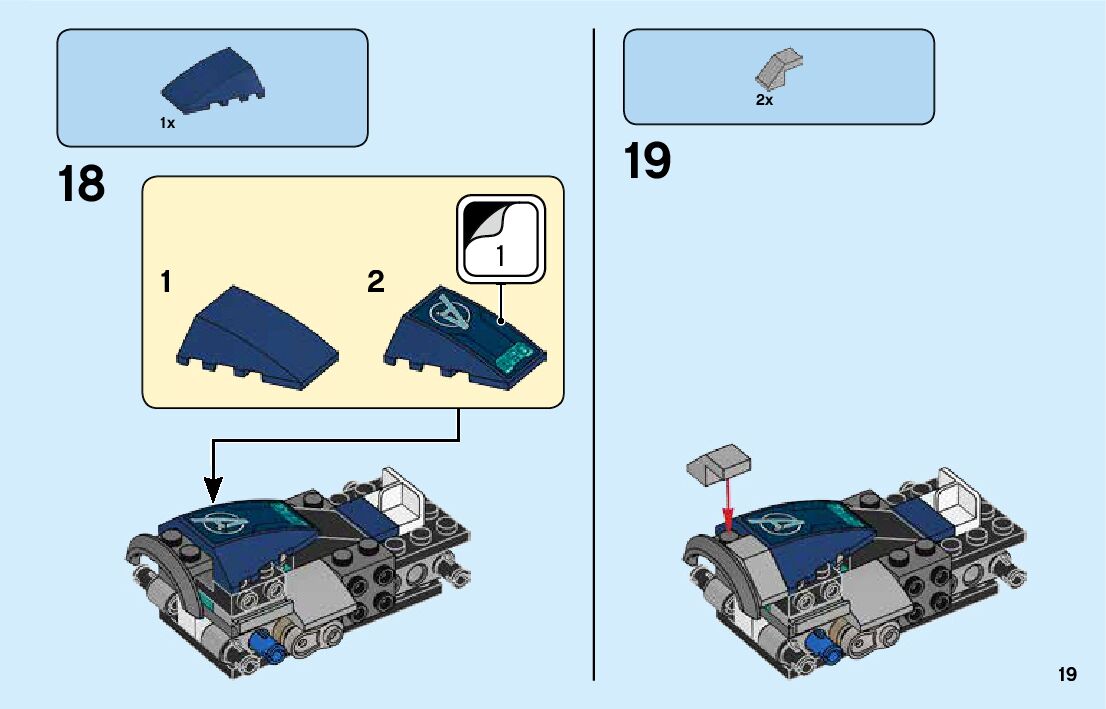 1x

18

1

2

1

2x

19

19