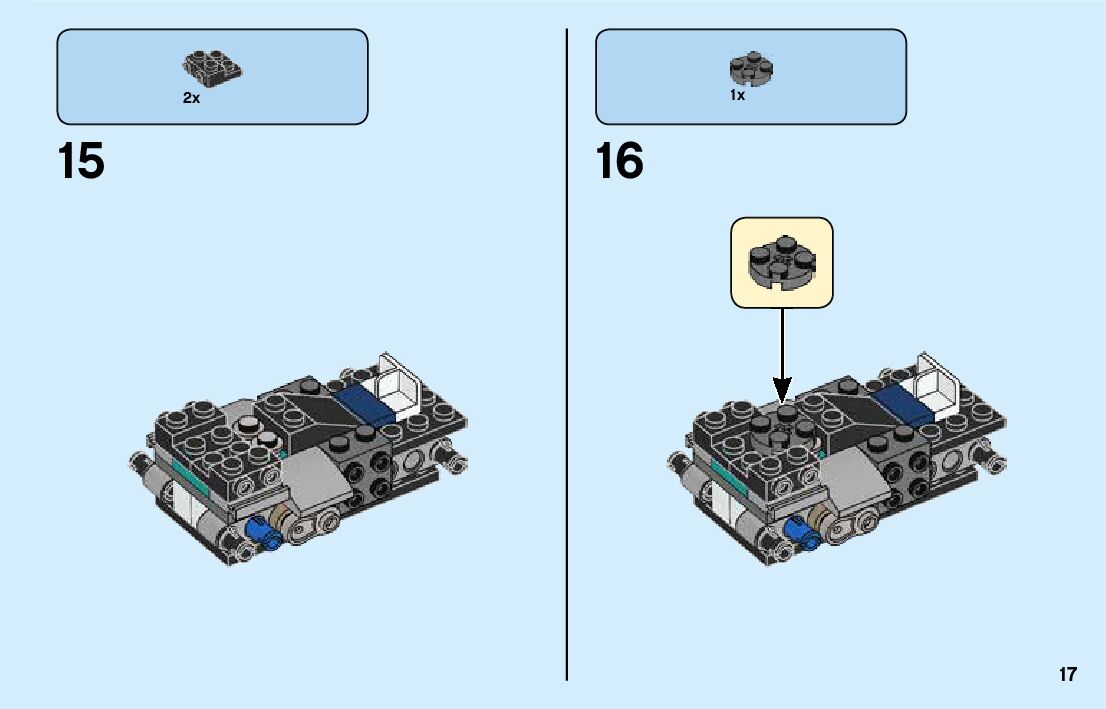 2x

15

1x

16

17