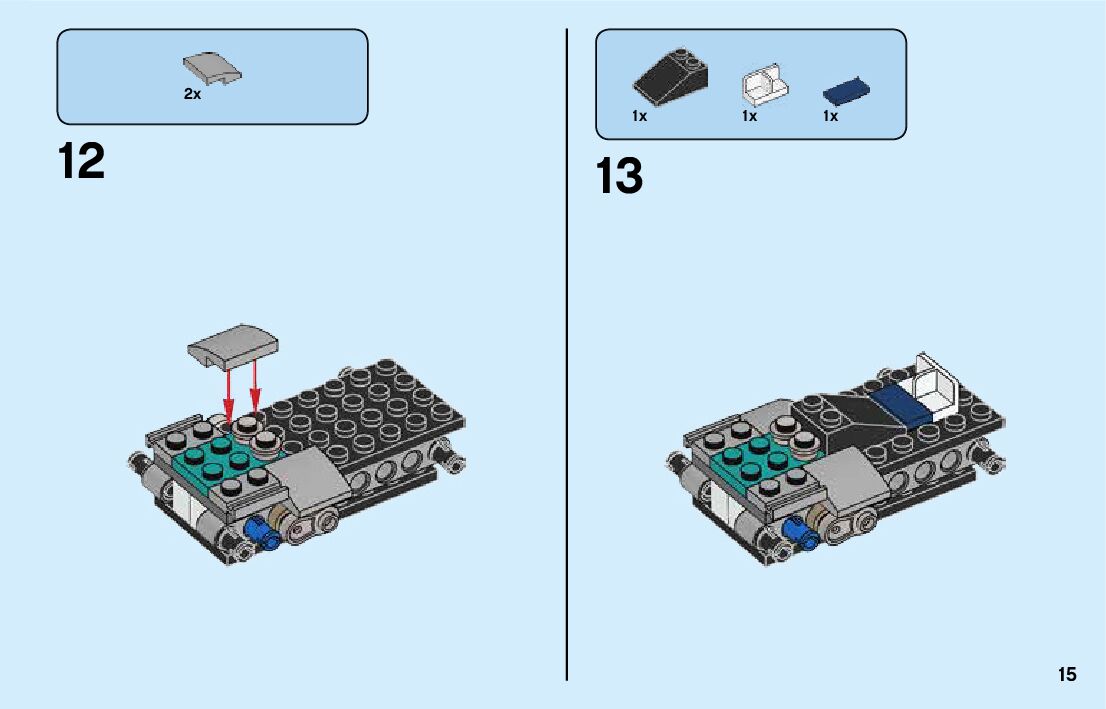 2x

12

1x 1x 1x

13

15