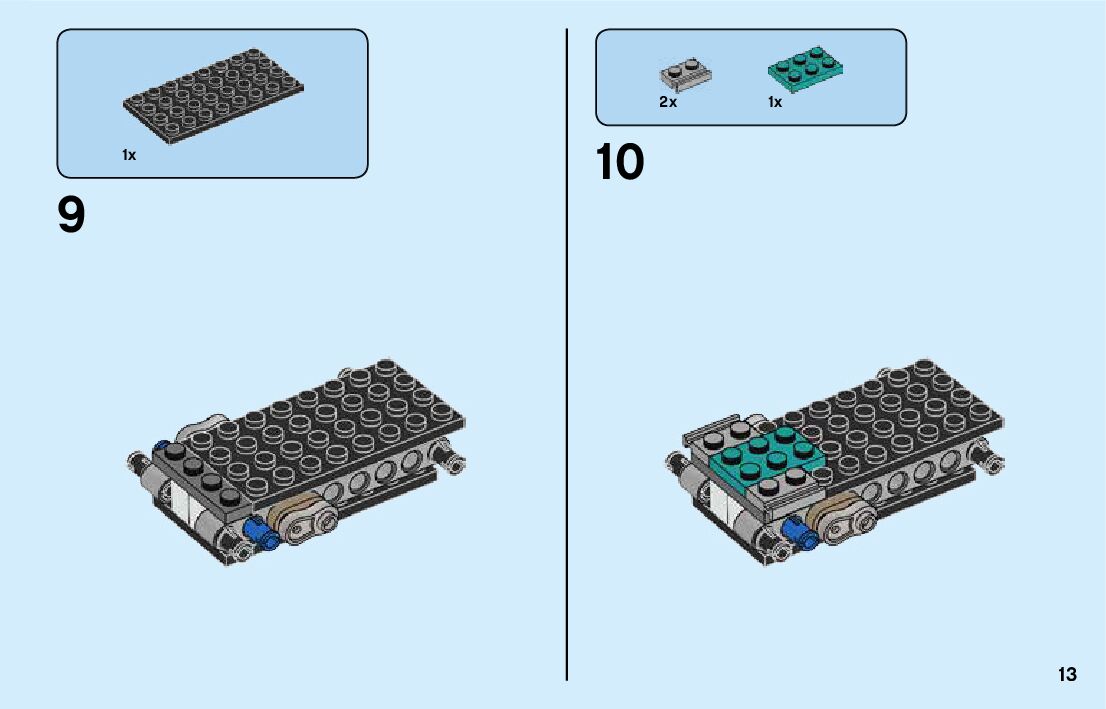 1x

9

2x 1x

10

13