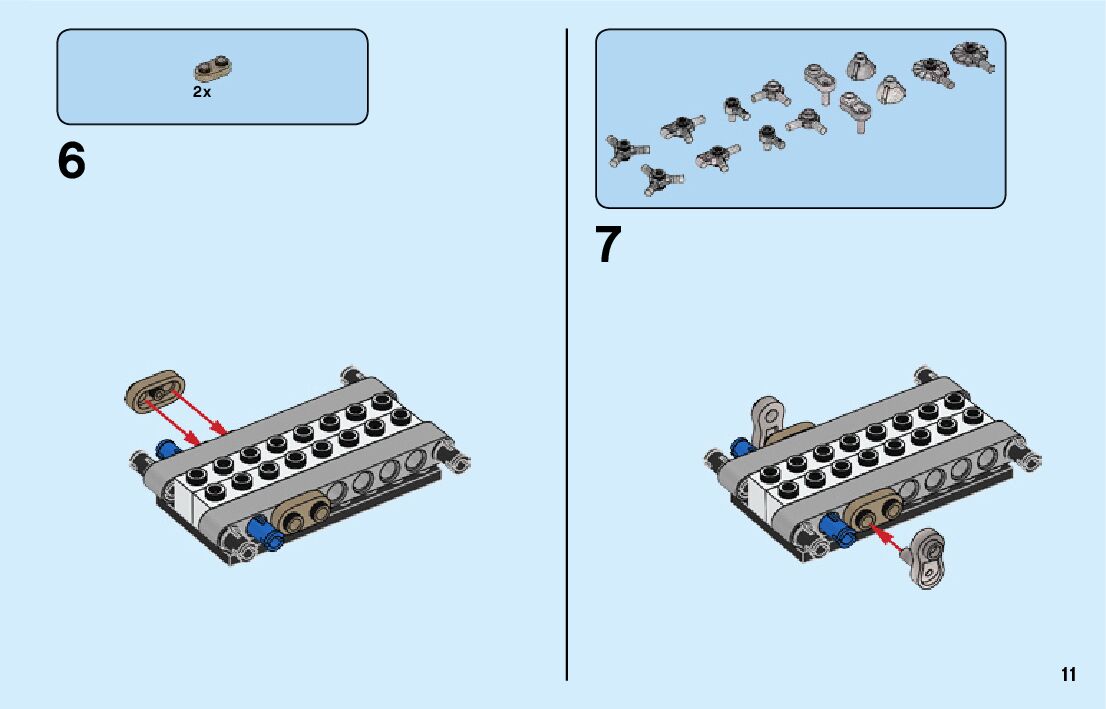 2x

6

7

11