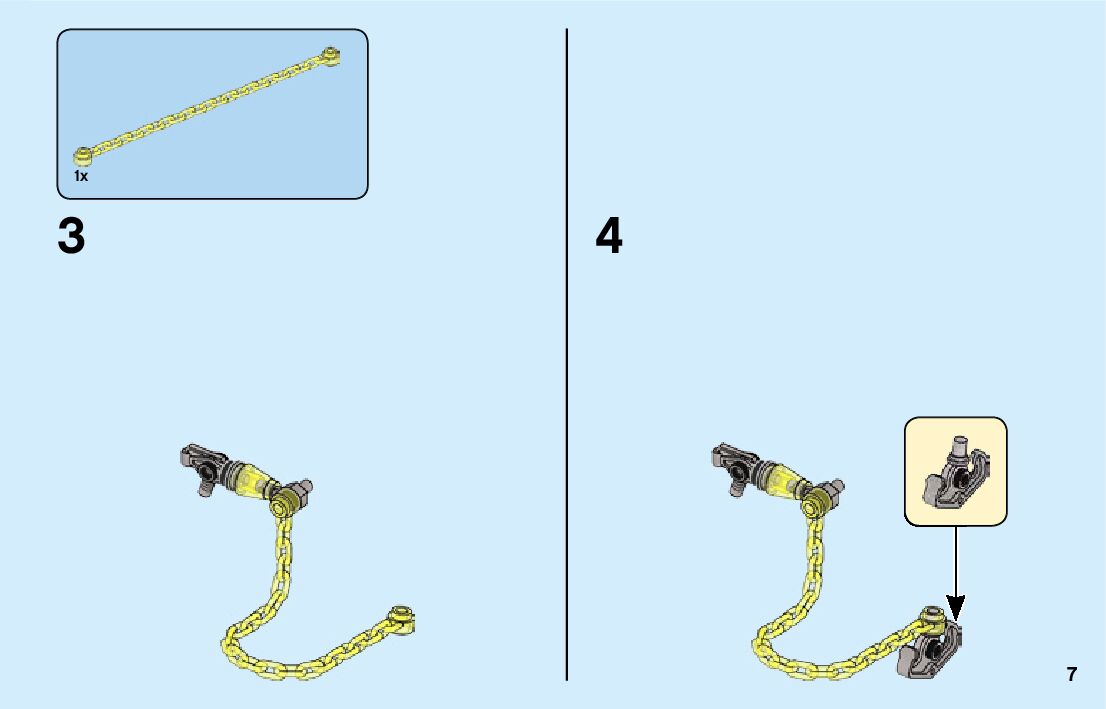 1x

3

4

7