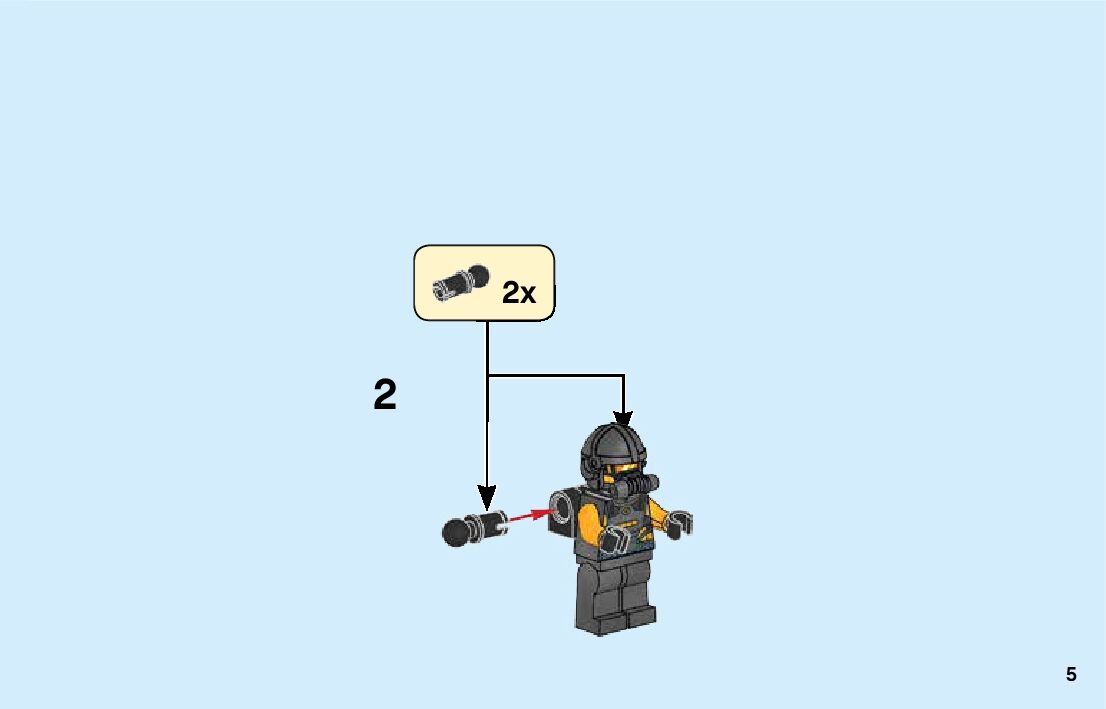 2x

2

5