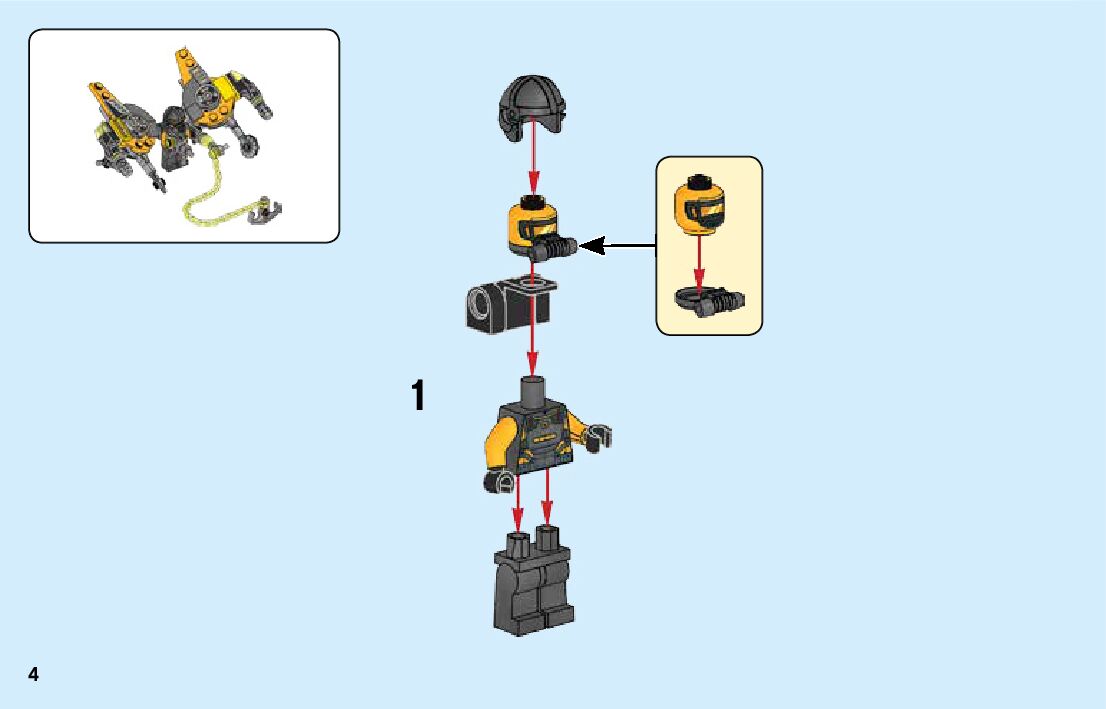 1

4