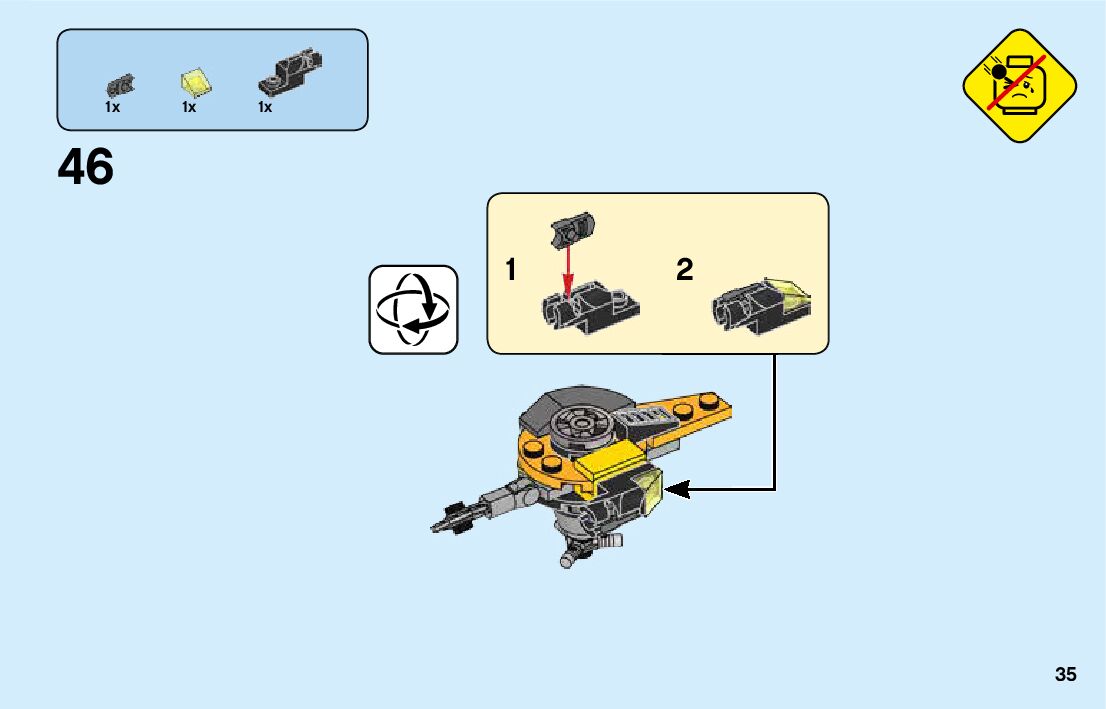 1x 1x 1x

46

1

2

35