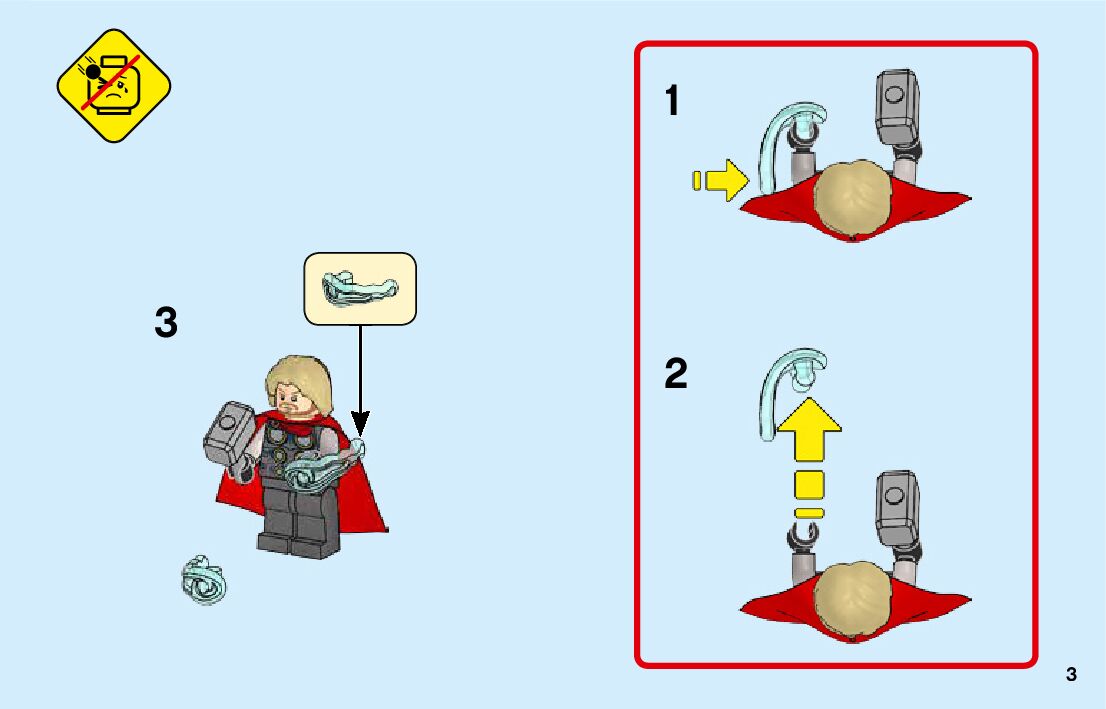 3

1

2

3