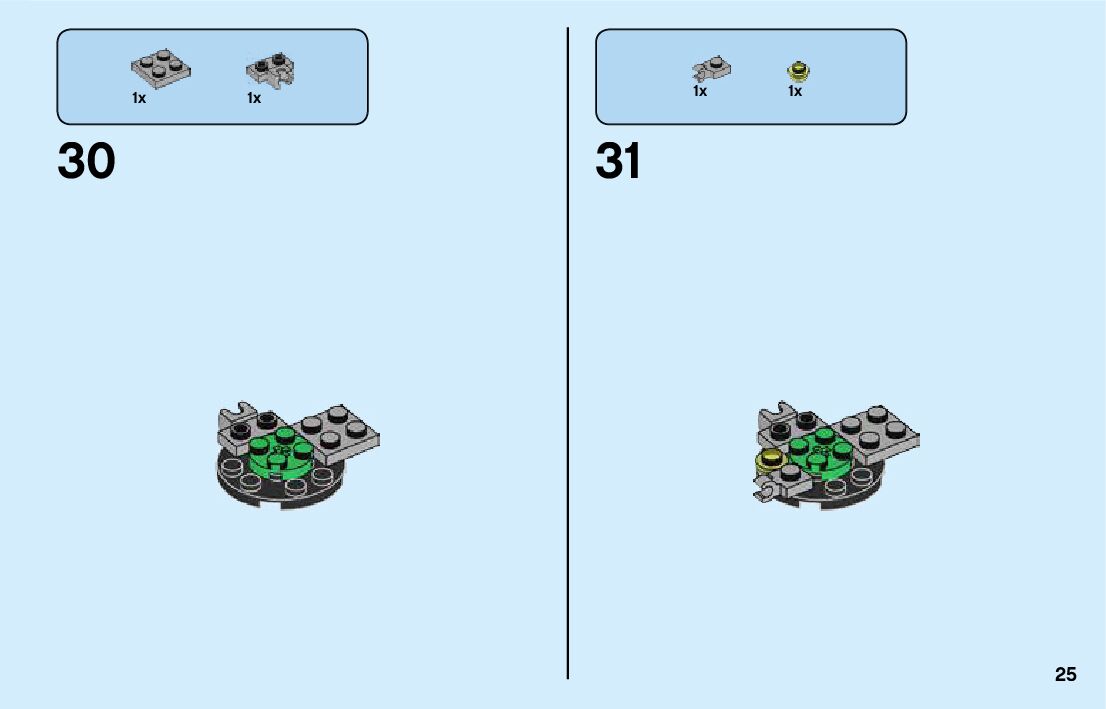 1x
1x

30

1x
1x

31

25