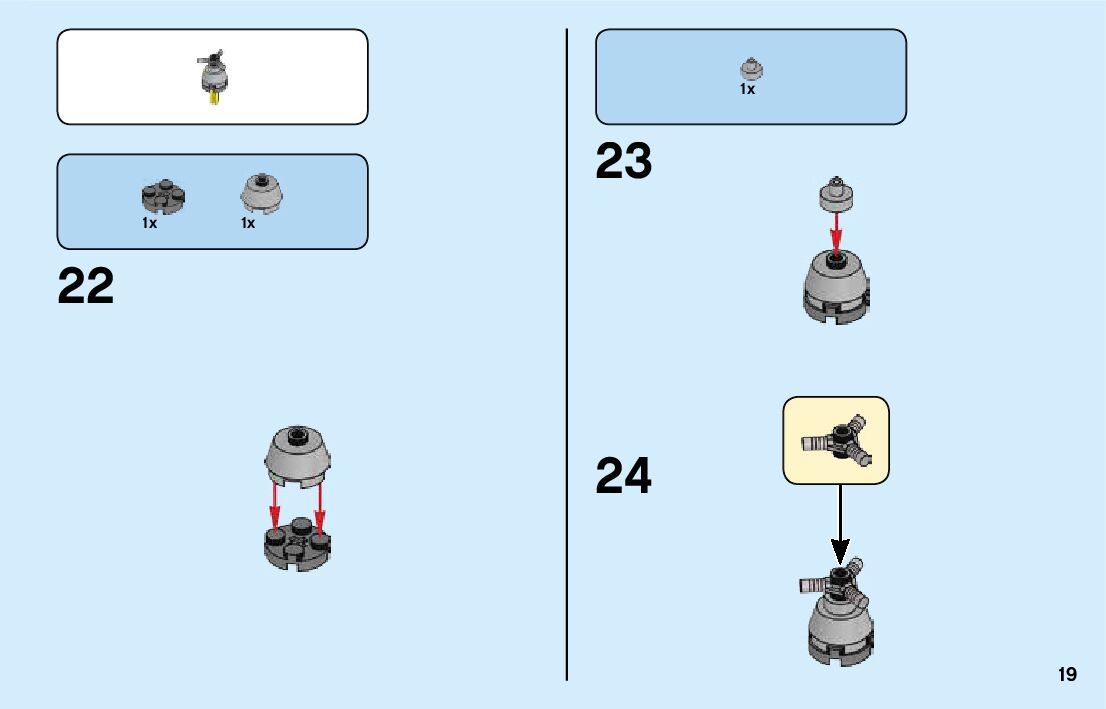 1x 1x

22

1x

23

24

19