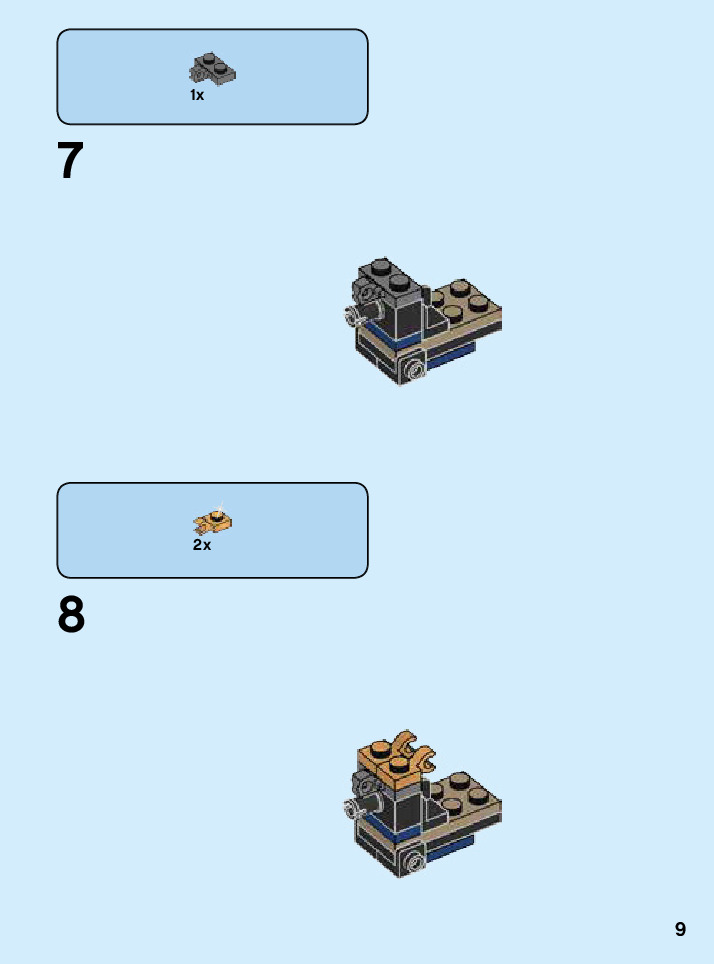 1x

7

2x

8

9