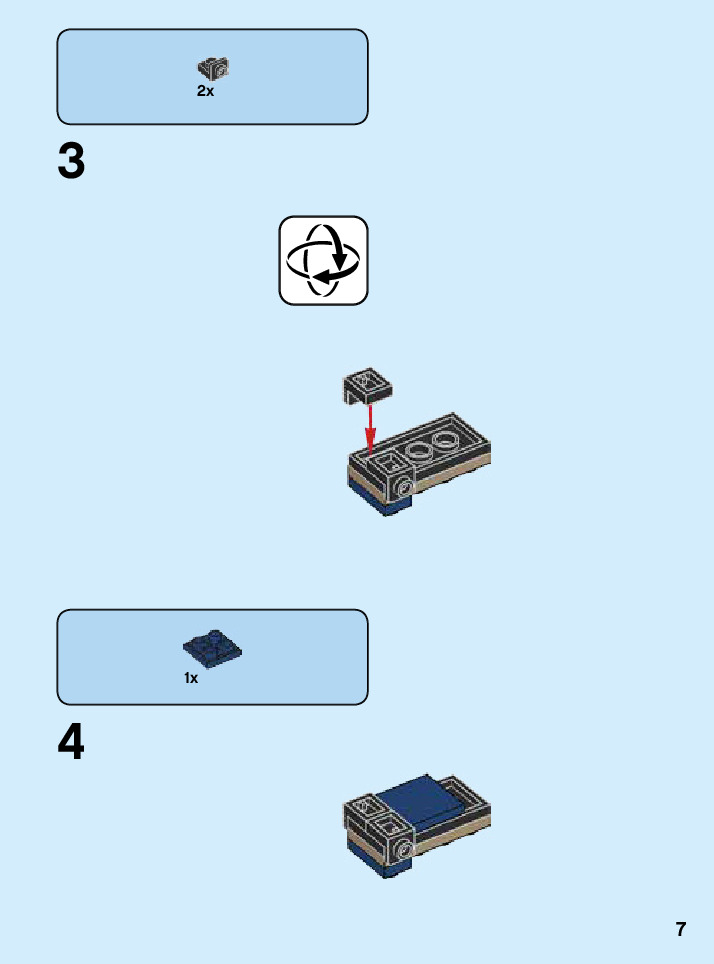 2x

3

1x

4

7